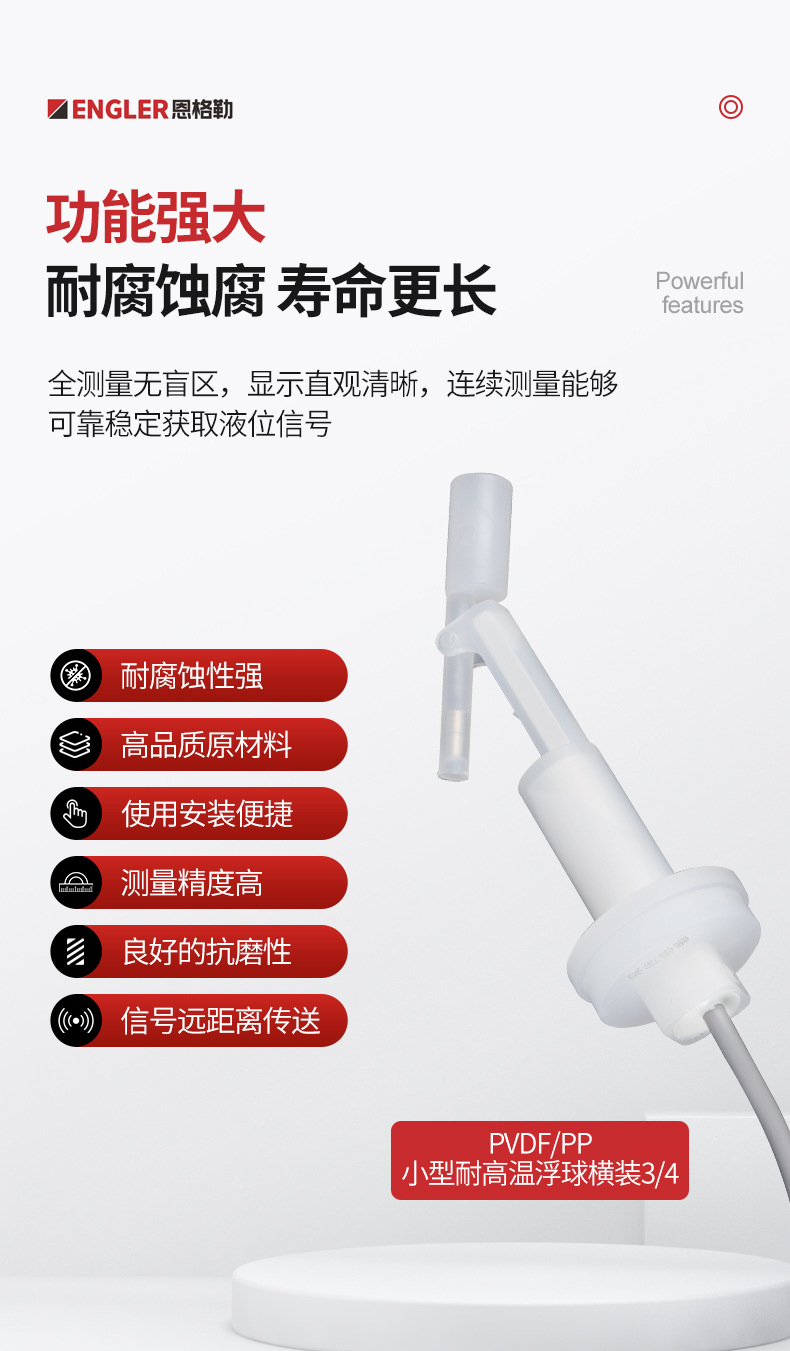 ENGLER恩格勒

功能强大
耐腐蚀腐 寿命更长

Powerful features

全测量无盲区，显示直观清晰，连续测量能够可靠稳定获取液位信号

耐腐蚀性强
高品质原材料
使用安装便捷
测量精度高
良好的抗磨性
信号远距离传送

PVDF/PP
小型耐高温浮球横装3/4