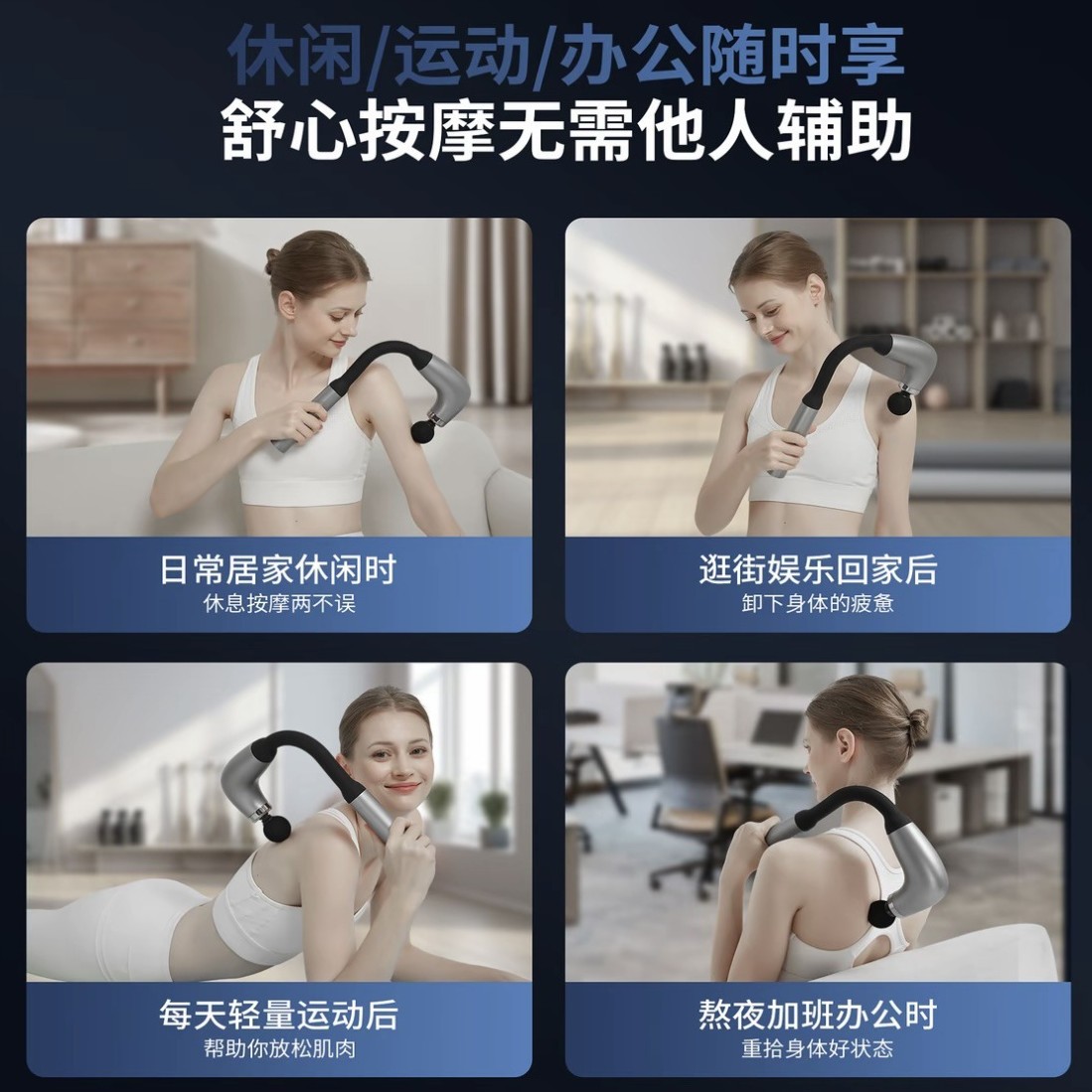 休闲/运动/办公随时享
舒心按摩无需他人辅助

日常居家休闲时
休息按摩两不误

逛街娱乐回家后
卸下身体的疲惫

每天轻量运动后
帮助你放松肌肉

熬夜加班办公时
重拾身体好状态