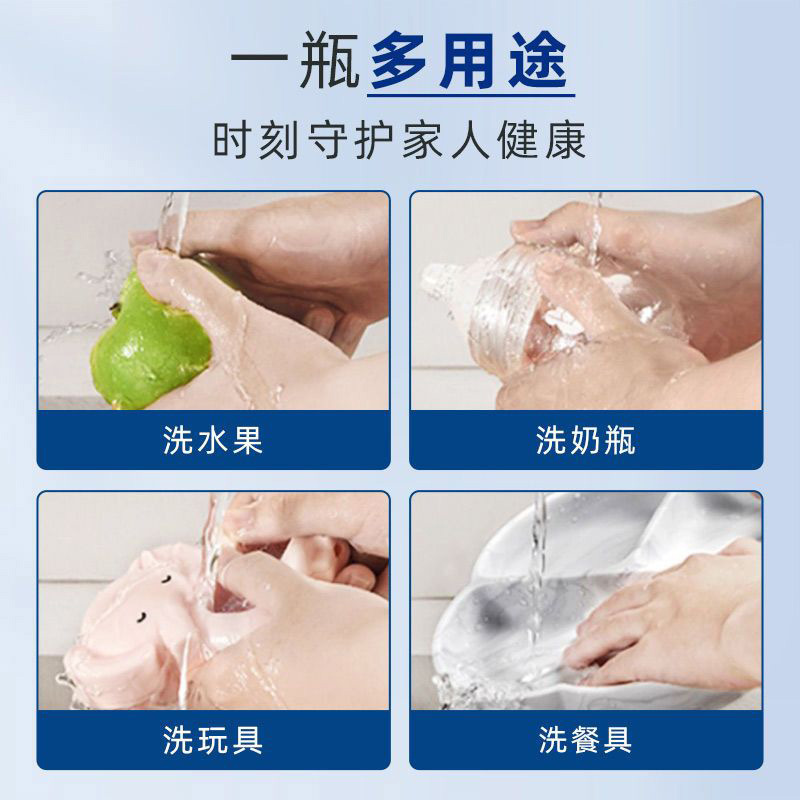 一瓶多用途

时刻守护家人健康

洗水果

洗奶瓶

洗玩具

洗餐具