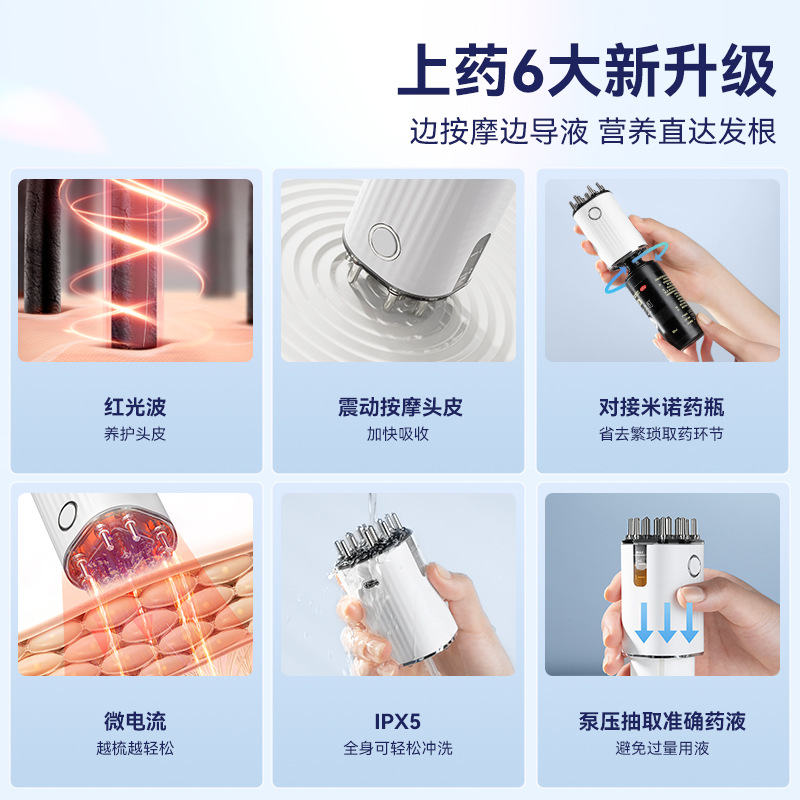 上药6大新升级

边按摩边导液 营养直达发根

红光波
养护头皮

震动按摩头皮
加快吸收

对接米诺药瓶
省去繁琐取药环节

微电流
越梳越轻松

IPX5
全身可轻松冲洗

泵压抽取准确药液
避免过量用液