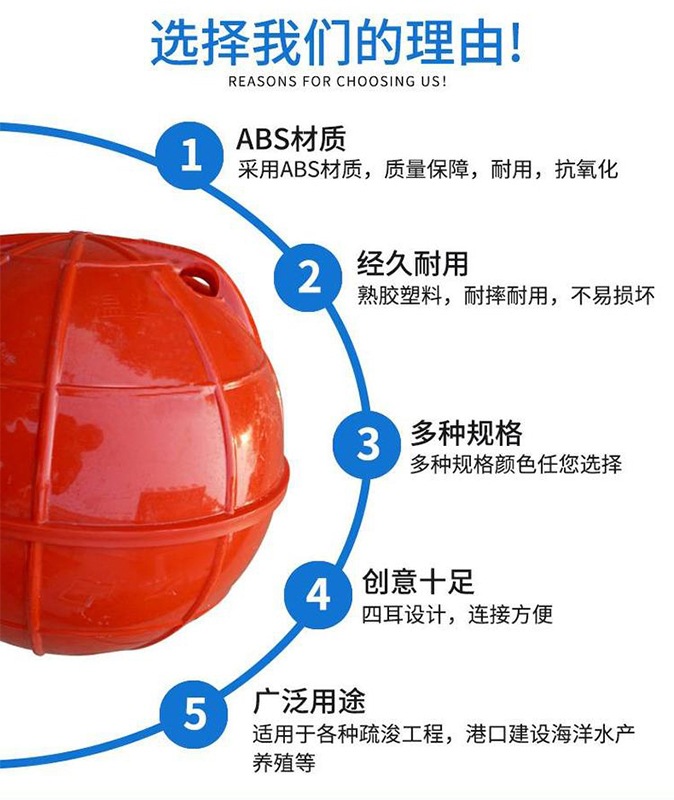 选择我们的理由!
REASONS FOR CHOOSING US!

1
ABS材质
采用ABS材质，质量保障，耐用，抗氧化

2
经久耐用
熟胶塑料，耐摔耐用，不易损坏

3
多种规格
多种规格颜色任您选择

4
创意十足
四耳设计，连接方便

5
广泛用途
适用于各种疏浚工程，港口建设海洋水产养殖等