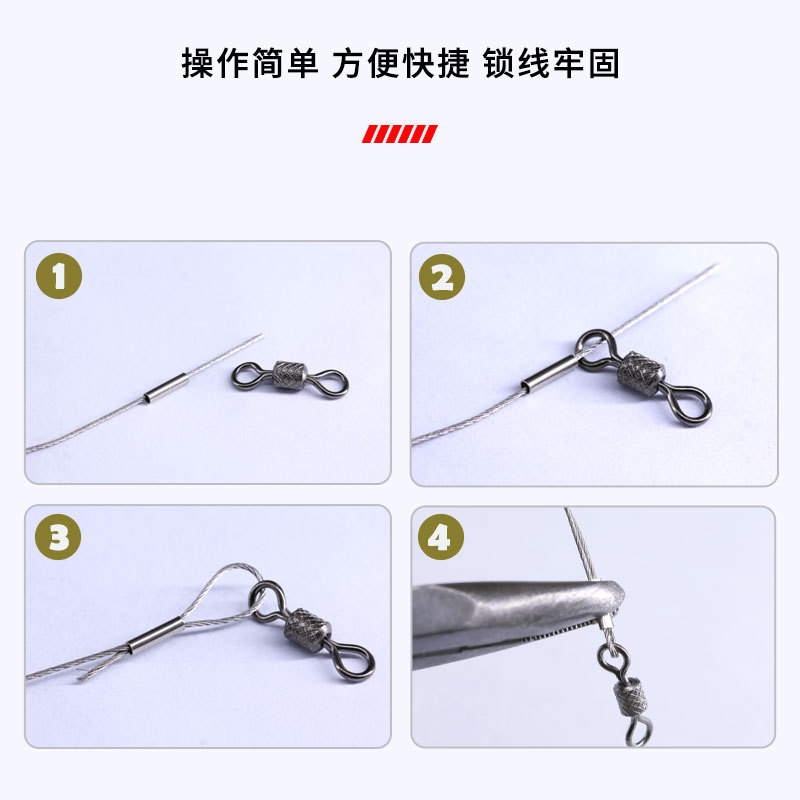 操作简单 方便快捷 锁线牢固

1

2

3

4