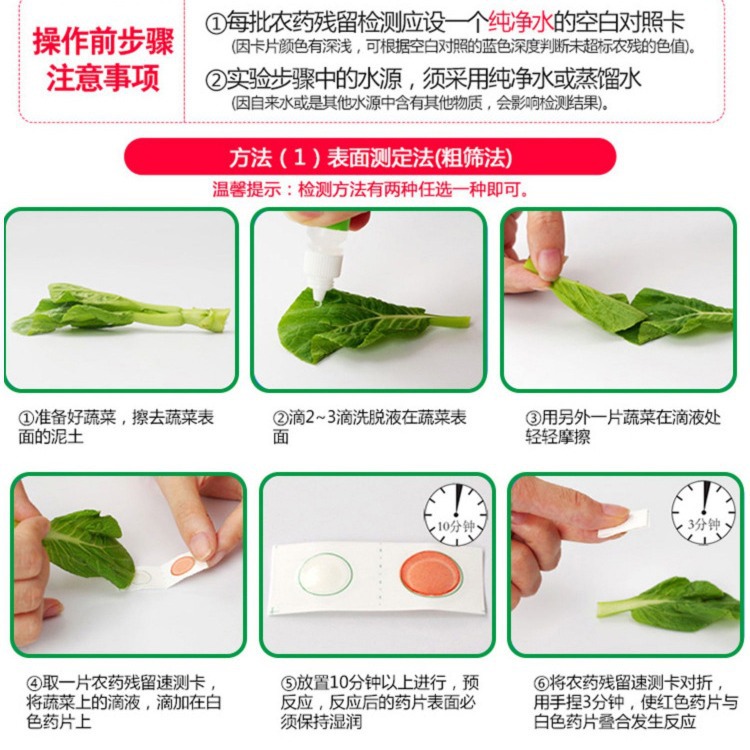 操作前步骤
注意事项

①每批农药残留检测应设一个纯净水的空白对照卡
(因卡片颜色有深浅，可根据空白对照的蓝色深度判断未超标农残的色值)。

②实验步骤中的水源，须采用纯净水或蒸馏水
(因自来水或是其他水源中含有其他物质，会影响检测结果)。

方法（1）表面测定法(粗筛法)

温馨提示：检测方法有两种任选一种即可。

①准备好蔬菜，擦去蔬菜表面的泥土

②滴2~3滴洗脱液在蔬菜表面

③用另外一片蔬菜在滴液处轻轻摩擦

10分钟

3分钟

④取一片农药残留速测卡，将蔬菜上的滴液，滴加在白色药片上

⑤放置10分钟以上进行，预反应，反应后的药片表面必须保持湿润

⑥将农药残留速测卡对折，用手捏3分钟，使红色药片与白色药片叠合发生反应