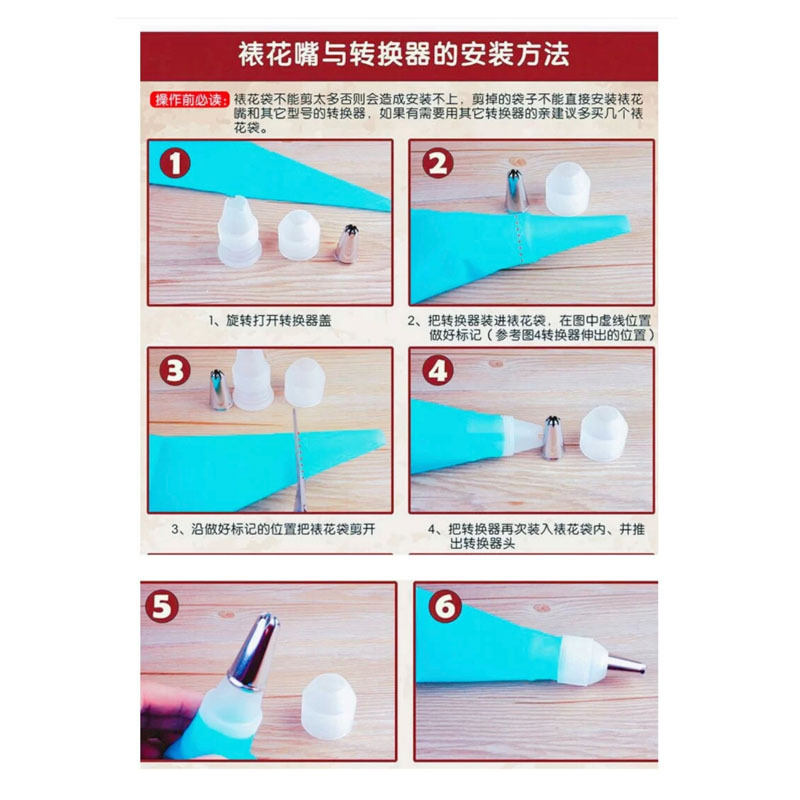 裱花嘴与转换器的安装方法

操作前必读：裱花袋不能剪太多否则会造成安装不上，剪掉的袋子不能直接安装裱花嘴和其它型号的转换器，如果有需要用其它转换器的亲建议多买几个裱花袋。

1

1、旋转打开转换器盖

2

2、把转换器装进裱花袋，在图中虚线位置做好标记（参考图4转换器伸出的位置）

3

3、沿做好标记的位置把裱花袋剪开

4

4、把转换器再次装入裱花袋内、并推出转换器头

5

6