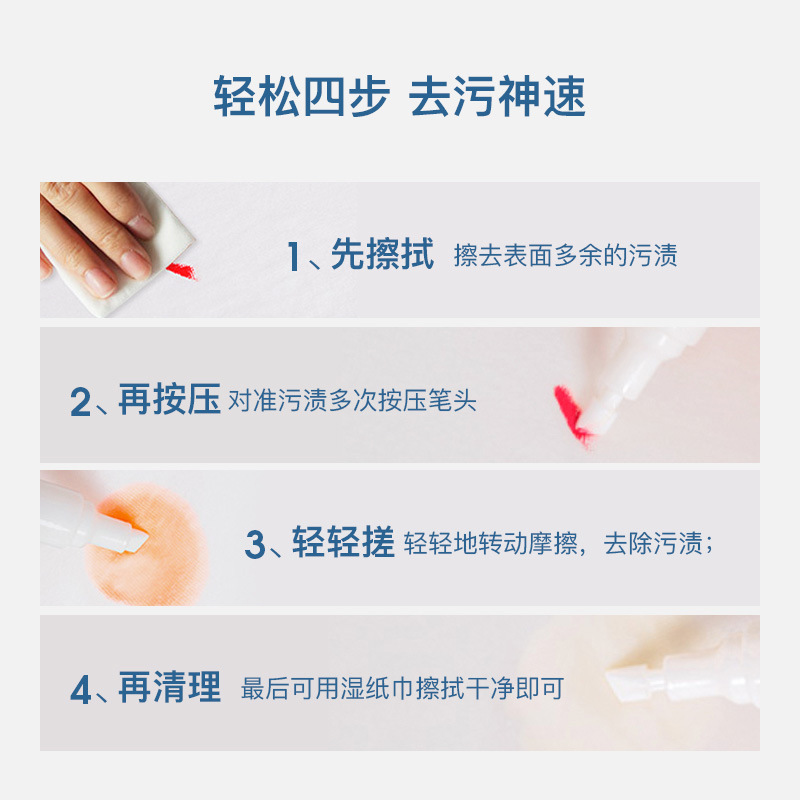 轻松四步 去污神速

1、先擦拭 擦去表面多余的污渍

2、再按压 对准污渍多次按压笔头

3、轻轻搓 轻轻地转动摩擦，去除污渍；

4、再清理 最后可用湿纸巾擦拭干净即可