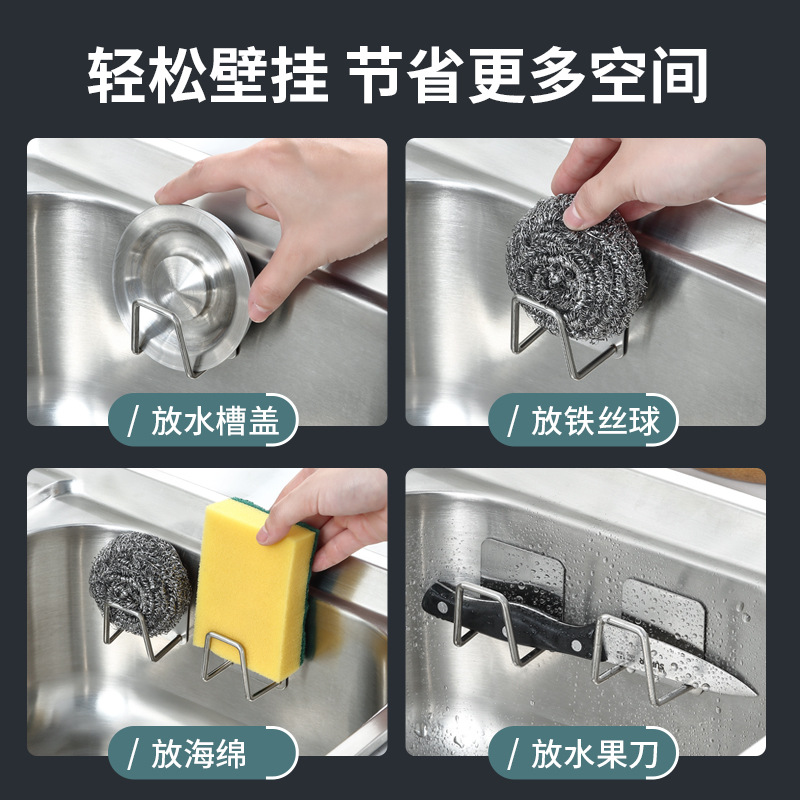 轻松壁挂 节省更多空间

/ 放水槽盖

/ 放铁丝球

/ 放海绵

/ 放水果刀