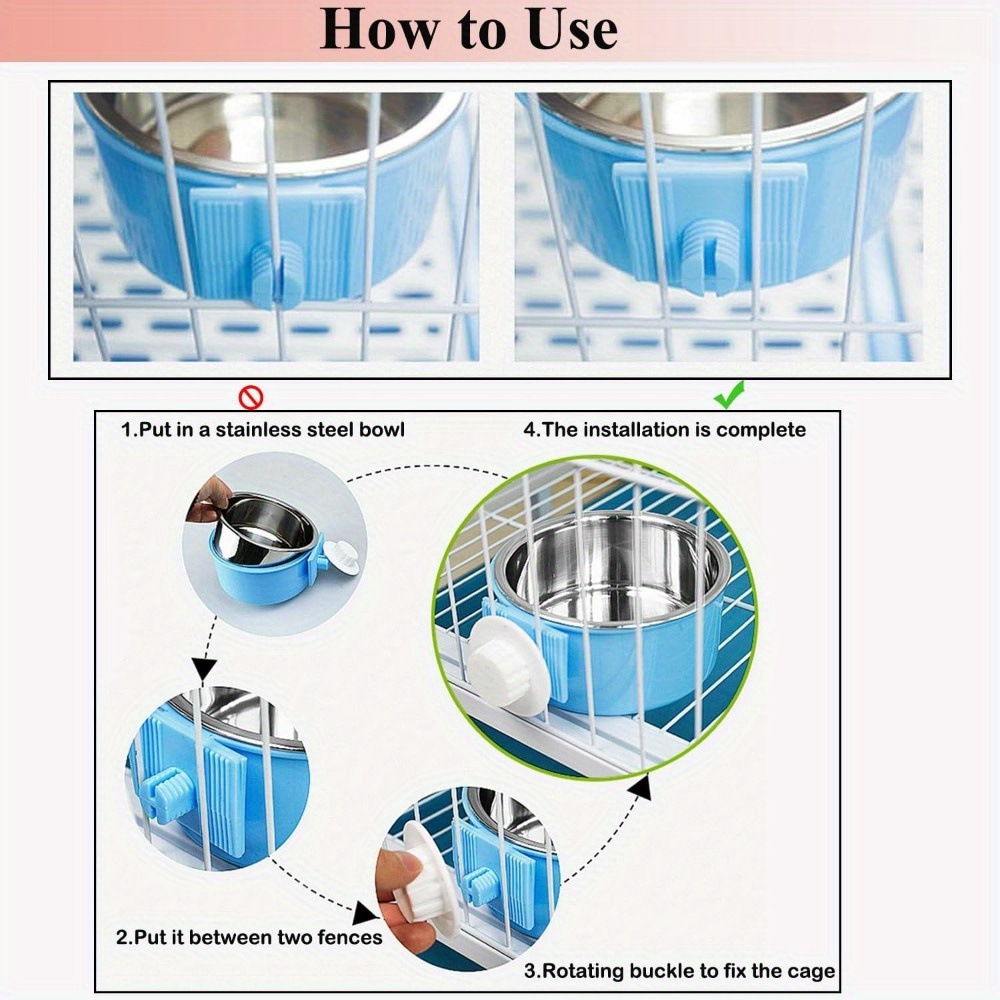 How to Use

1.Put in a stainless steel bowl

4.The installation is complete

2.Put it between two fences

3.Rotating buckle to fix the cage