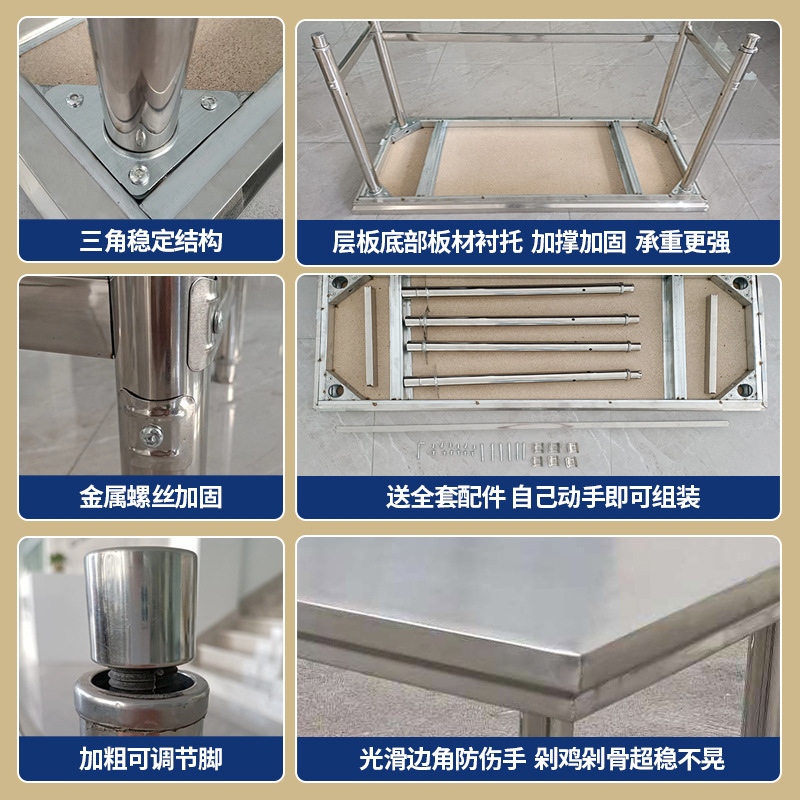 三角稳定结构

层板底部板材衬托 加撑加固 承重更强

金属螺丝加固

送全套配件 自己动手即可组装

加粗可调节脚

光滑边角防伤手 剁鸡剁骨超稳不晃