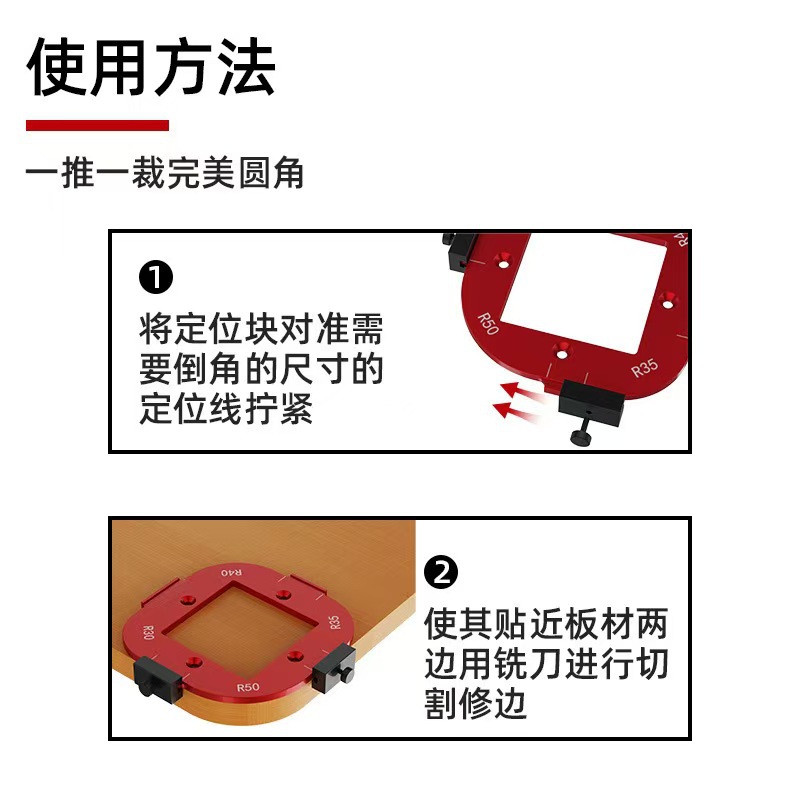 使用方法

一推一裁完美圆角

❶
将定位块对准需要倒角的尺寸的定位线拧紧

R50
R35

R40
R30
R35
R50

❷
使其贴近板材两边用铣刀进行切割修边