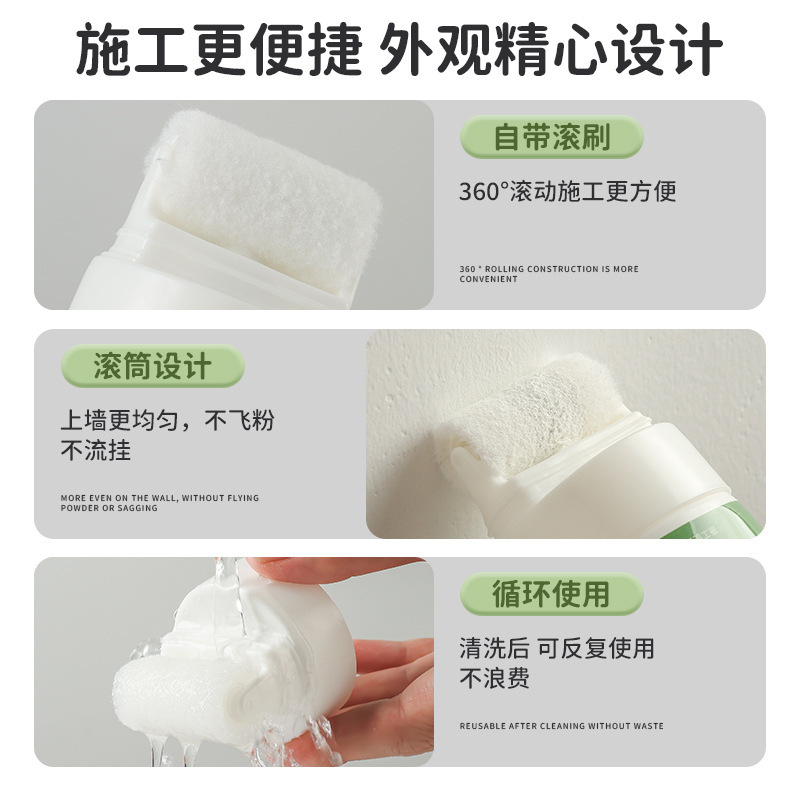 施工更便捷 外观精心设计

自带滚刷

360°滚动施工更方便

360 ° ROLLING CONSTRUCTION IS MORE CONVENIENT

滚筒设计

上墙更均匀，不飞粉
不流挂

MORE EVEN ON THE WALL, WITHOUT FLYING POWDER OR SAGGING

循环使用

清洗后 可反复使用
不浪费

REUSABLE AFTER CLEANING WITHOUT WASTE