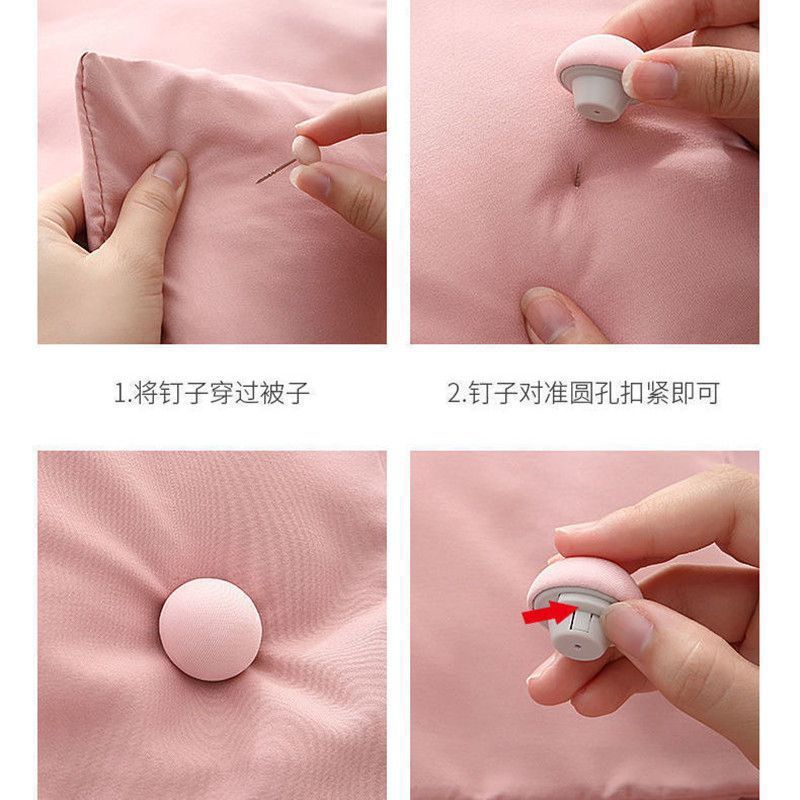 1.将钉子穿过被子

2.钉子对准圆孔扣紧即可