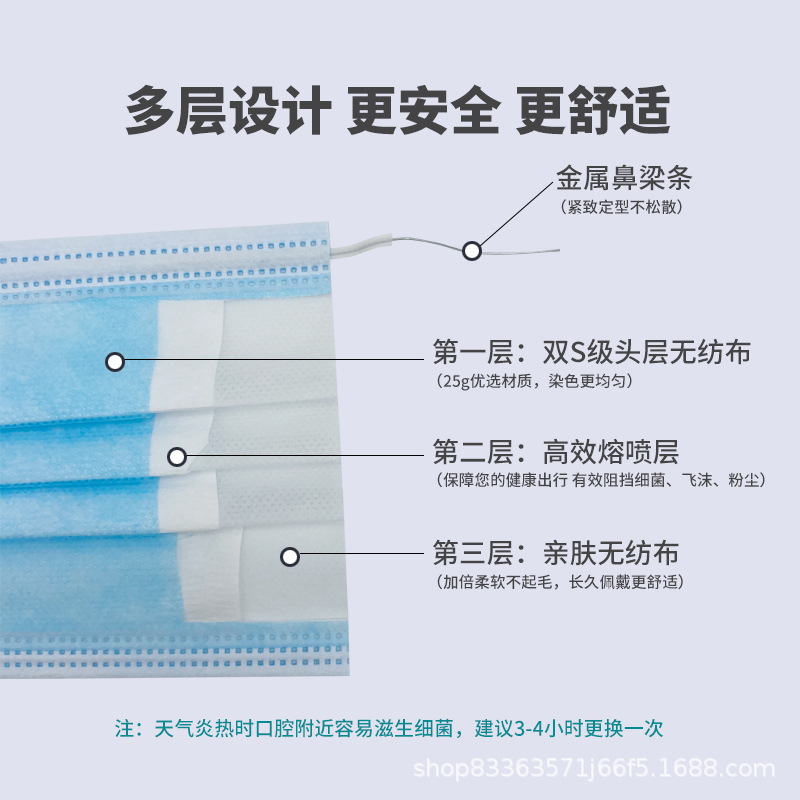 多层设计 更安全 更舒适

金属鼻梁条
（紧致定型不松散）

第一层：双S级头层无纺布
（25g优选材质，染色更均匀）

第二层：高效熔喷层
（保障您的健康出行 有效阻挡细菌、飞沫、粉尘）

第三层：亲肤无纺布
（加倍柔软不起毛，长久佩戴更舒适）

注：天气炎热时口腔附近容易滋生细菌，建议3-4小时更换一次

shop83363571j66f5.1688.com