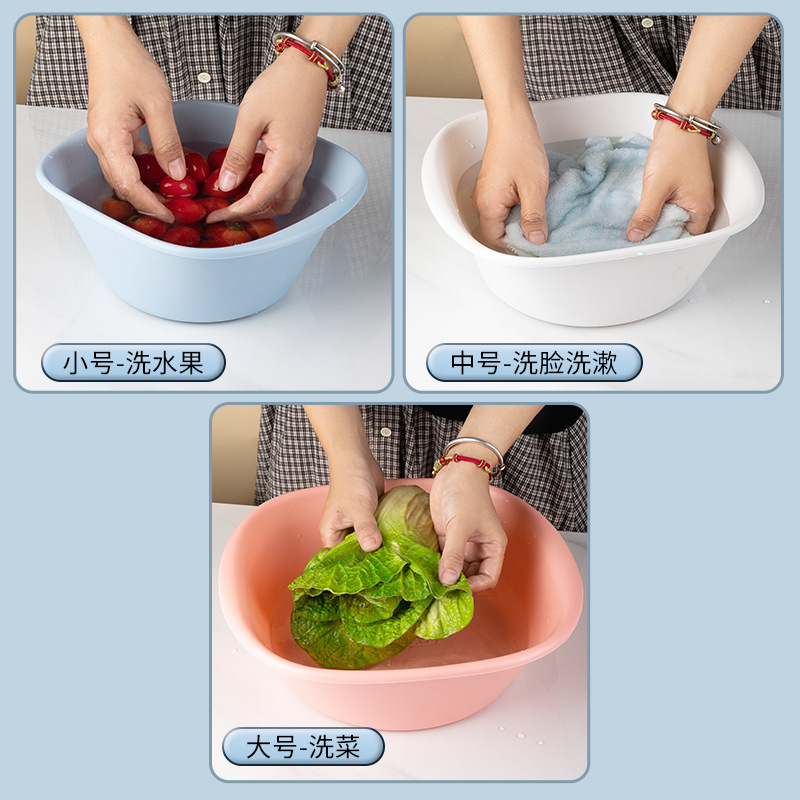 小号-洗水果

中号-洗脸洗漱

大号-洗菜