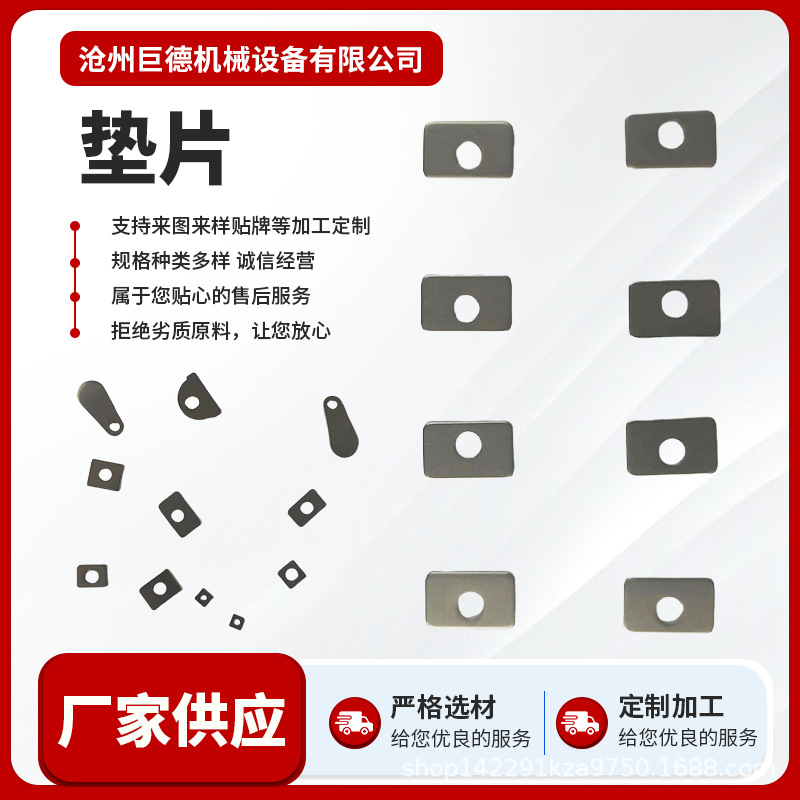 沧州巨德机械设备有限公司

垫片

支持来图来样贴牌等加工定制

规格种类多样 诚信经营

属于您贴心的售后服务

拒绝劣质原料，让您放心

厂家供应

严格选材
给您优良的服务

定制加工
给您优良的服务

shop142291kza9750.1688.com