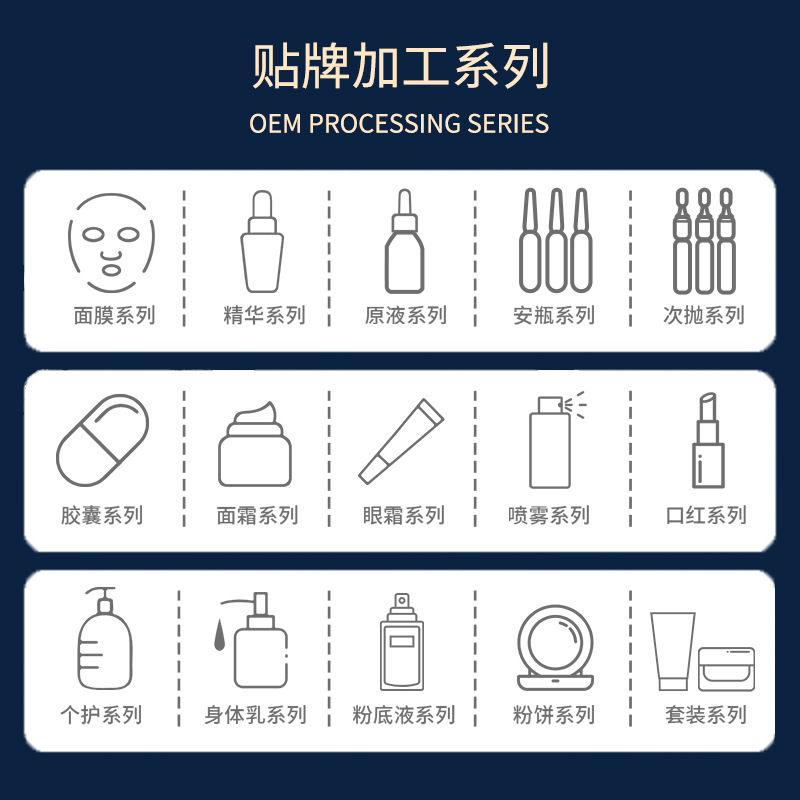 贴牌加工系列
OEM PROCESSING SERIES

面膜系列
精华系列
原液系列
安瓶系列
次抛系列

胶囊系列
面霜系列
眼霜系列
喷雾系列
口红系列

个护系列
身体乳系列
粉底液系列
粉饼系列
套装系列