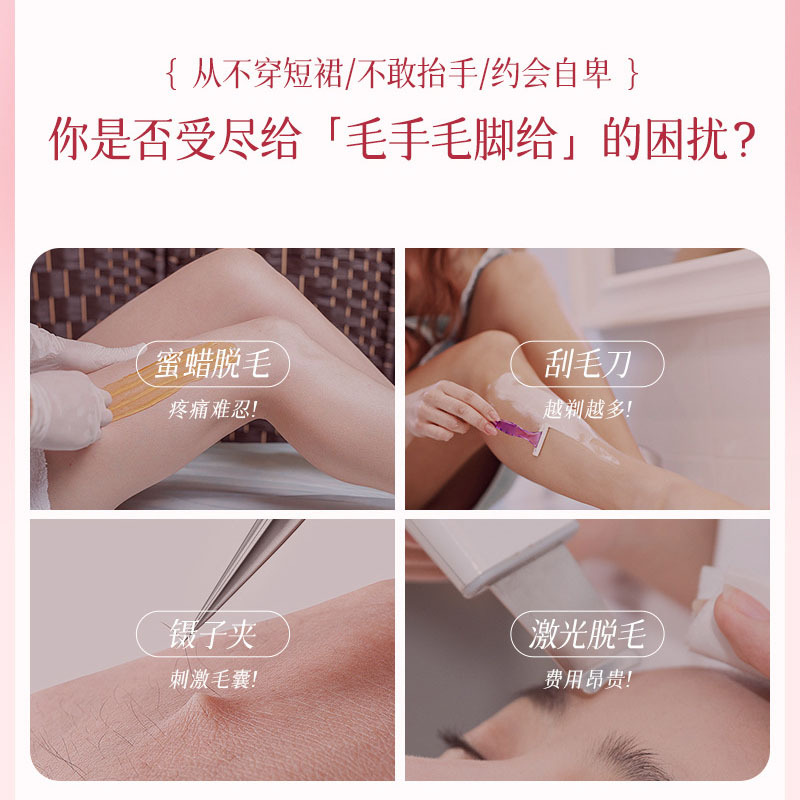 { 从不穿短裙/不敢抬手/约会自卑 }
你是否受尽给「毛手毛脚给」的困扰？

蜜蜡脱毛
疼痛难忍!

刮毛刀
越剃越多!

镊子夹
刺激毛囊!

激光脱毛
费用昂贵!