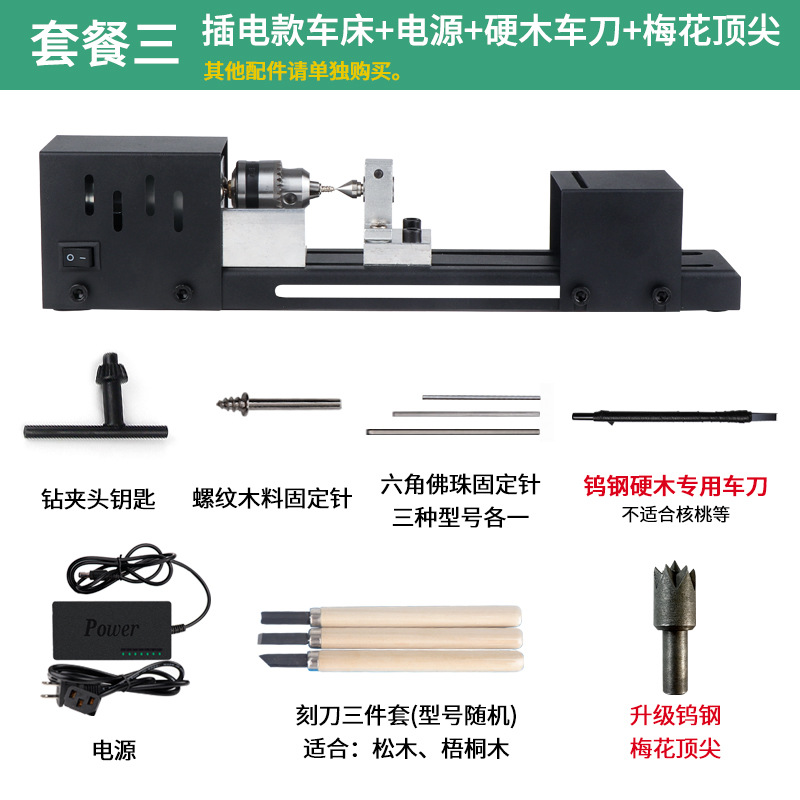 套餐三 插电款车床+电源+硬木车刀+梅花顶尖
其他配件请单独购买。

钻夹头钥匙

螺纹木料固定针

六角佛珠固定针
三种型号各一

钨钢硬木专用车刀
不适合核桃等

Power

电源

刻刀三件套(型号随机)
适合：松木、梧桐木

升级钨钢
梅花顶尖