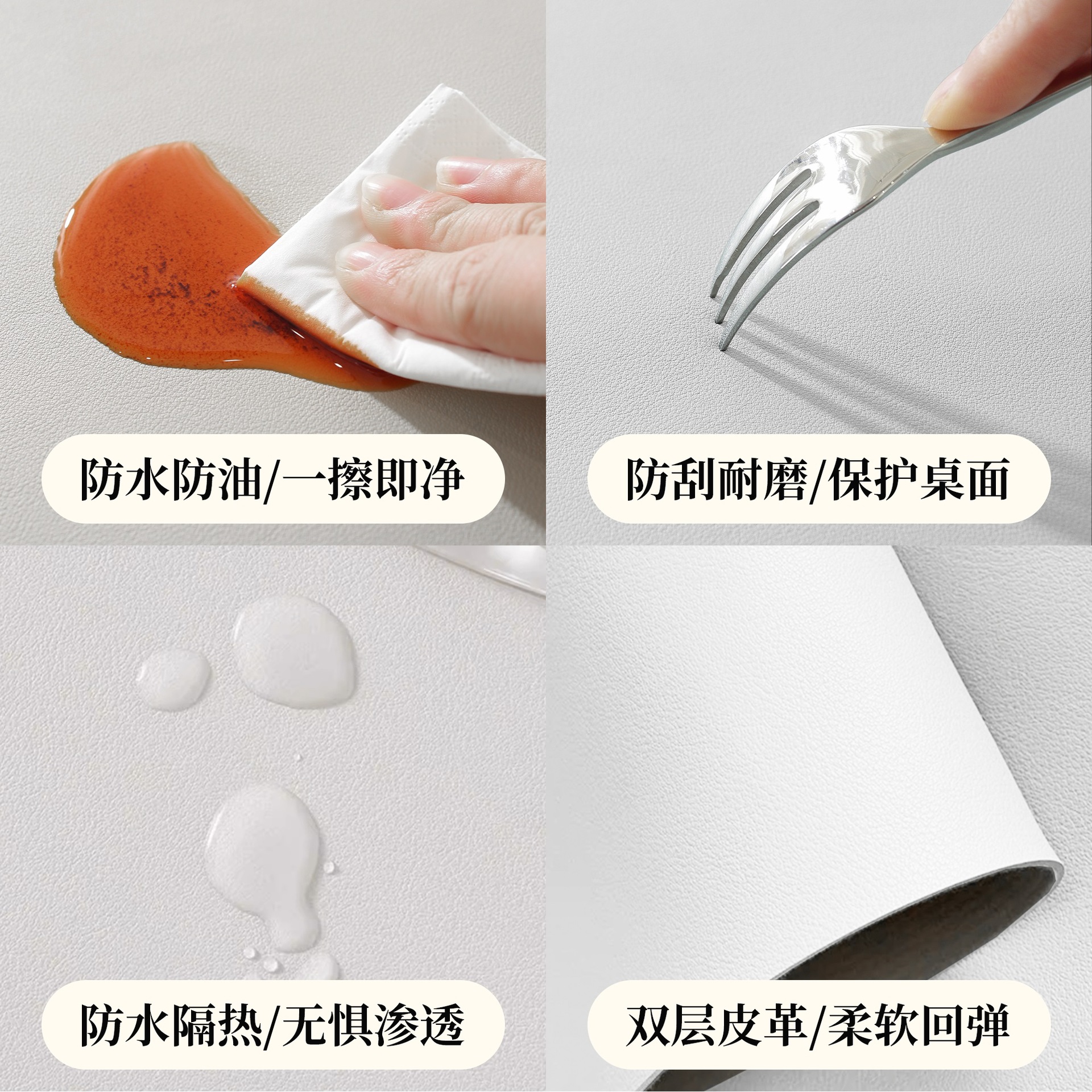 防水防油/一擦即净

防刮耐磨/保护桌面

防水隔热/无惧渗透

双层皮革/柔软回弹