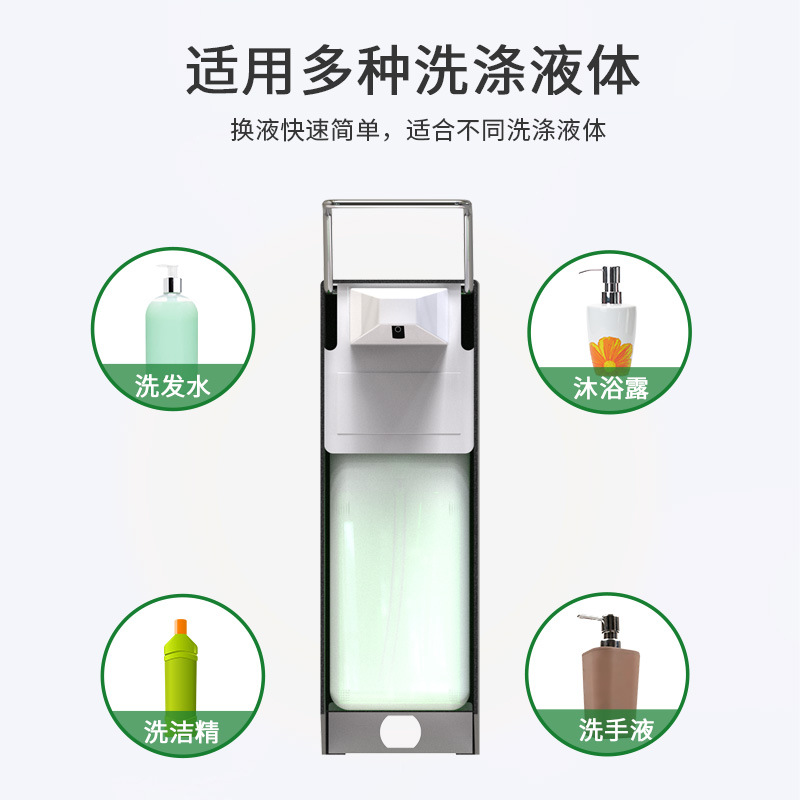 适用多种洗涤液体

换液快速简单，适合不同洗涤液体

洗发水

沐浴露

洗洁精

洗手液