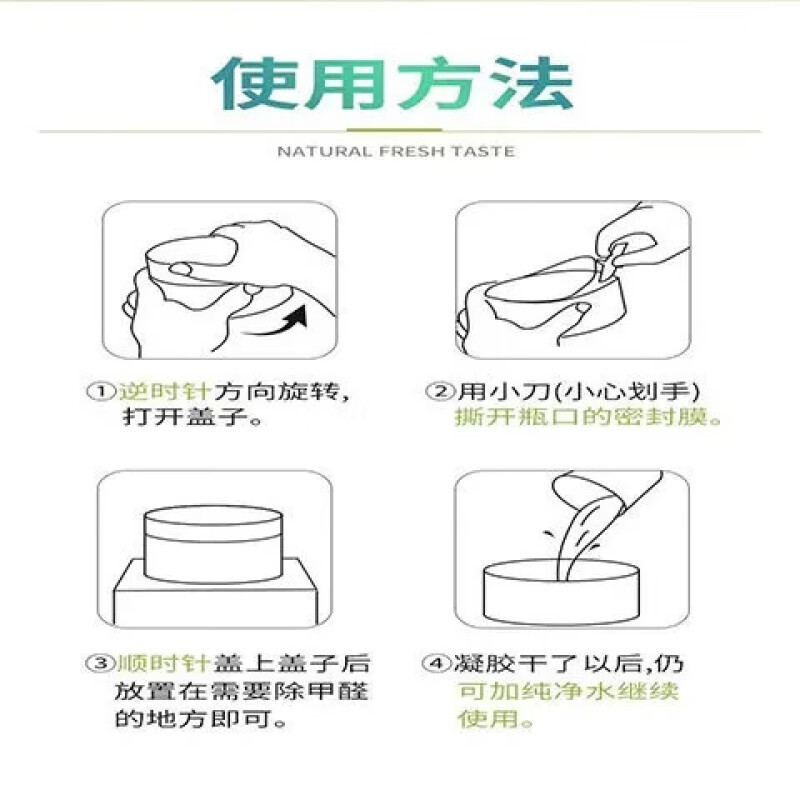 使用方法

NATURAL FRESH TASTE

①逆时针方向旋转，打开盖子。

②用小刀(小心划手)撕开瓶口的密封膜。

③顺时针盖上盖子后放置在需要除甲醛的地方即可。

④凝胶干了以后,仍可加纯净水继续使用。