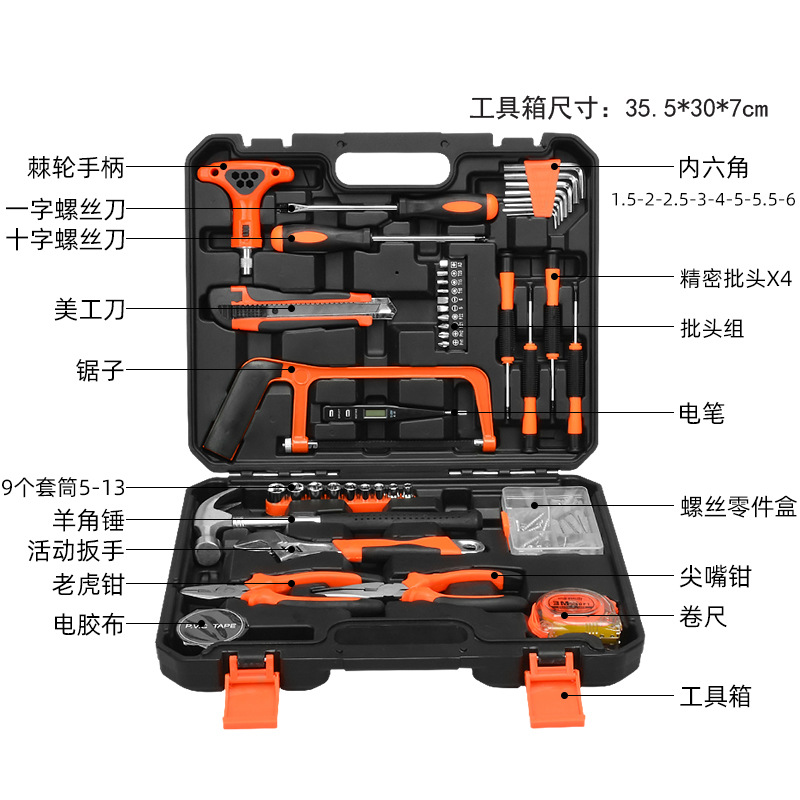 工具箱尺寸：35.5*30*7cm

棘轮手柄

一字螺丝刀

十字螺丝刀

美工刀

锯子

9个套筒5-13

羊角锤

活动扳手

老虎钳

电胶布

内六角

1.5-2-2.5-3-4-5-5.5-6

精密批头X4

批头组

电笔

螺丝零件盒

尖嘴钳

卷尺

工具箱

P.V.C TAPE

3M