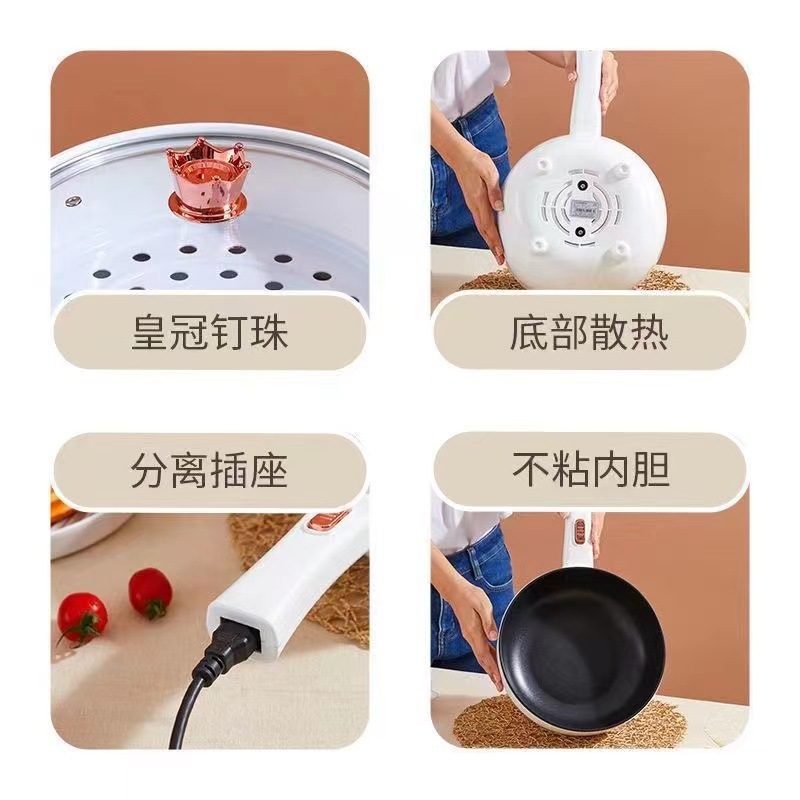 皇冠钉珠

底部散热

分离插座

不粘内胆