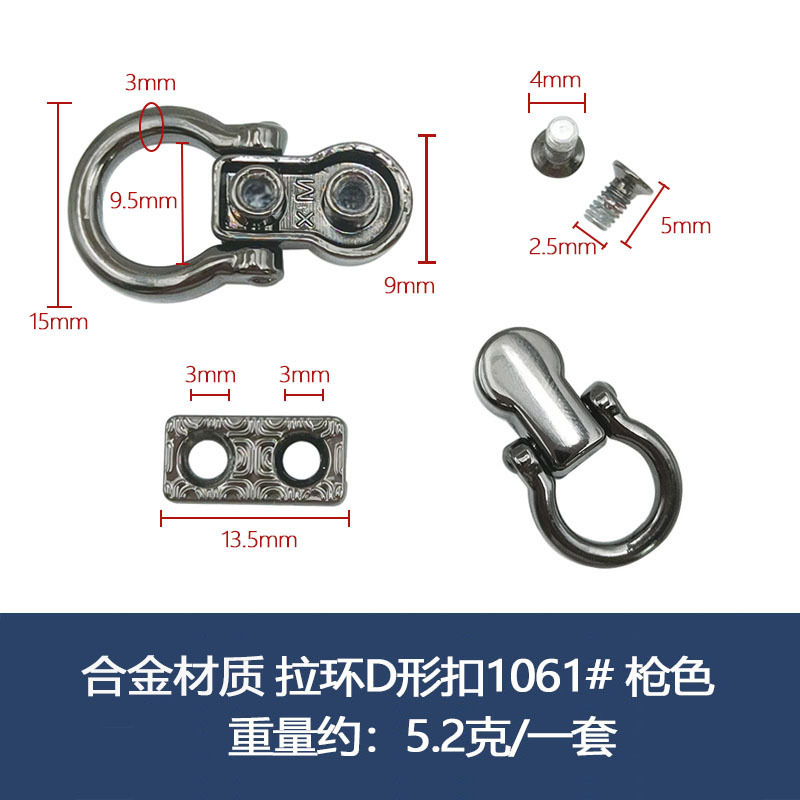 3mm

9.5mm

15mm

XM

9mm

4mm

2.5mm

5mm

3mm 3mm

13.5mm

合金材质 拉环D形扣1061# 枪色
重量约：5.2克/一套