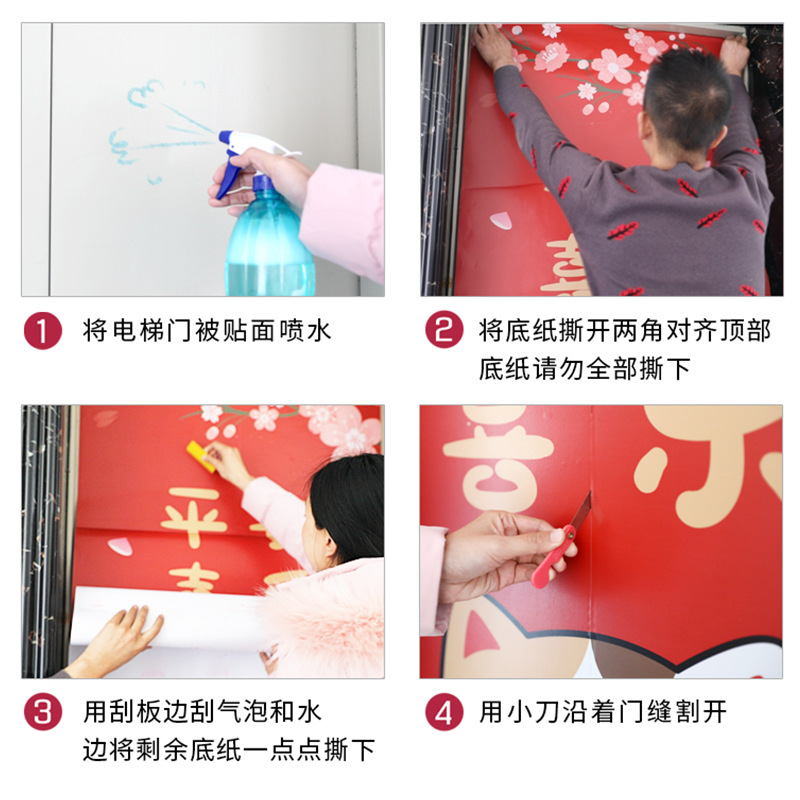 1 将电梯门被贴面喷水

2 将底纸撕开两角对齐顶部
底纸请勿全部撕下

3 用刮板边刮气泡和水
边将剩余底纸一点点撕下

4 用小刀沿着门缝割开