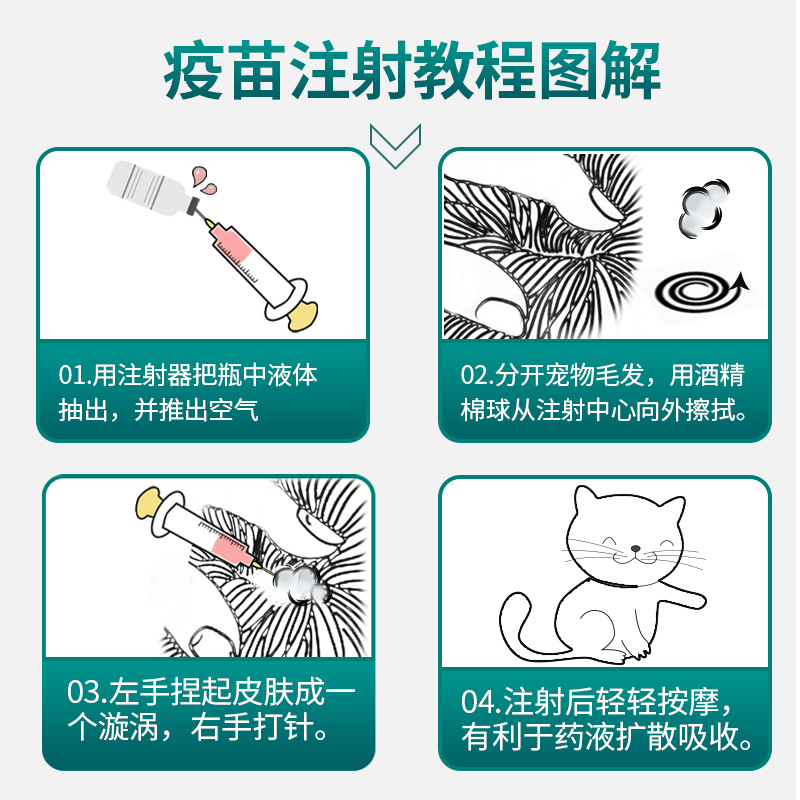 疫苗注射教程图解

01.用注射器把瓶中液体抽出，并推出空气

02.分开宠物毛发，用酒精棉球从注射中心向外擦拭。

03.左手捏起皮肤成一个漩涡，右手打针。

04.注射后轻轻按摩，有利于药液扩散吸收。