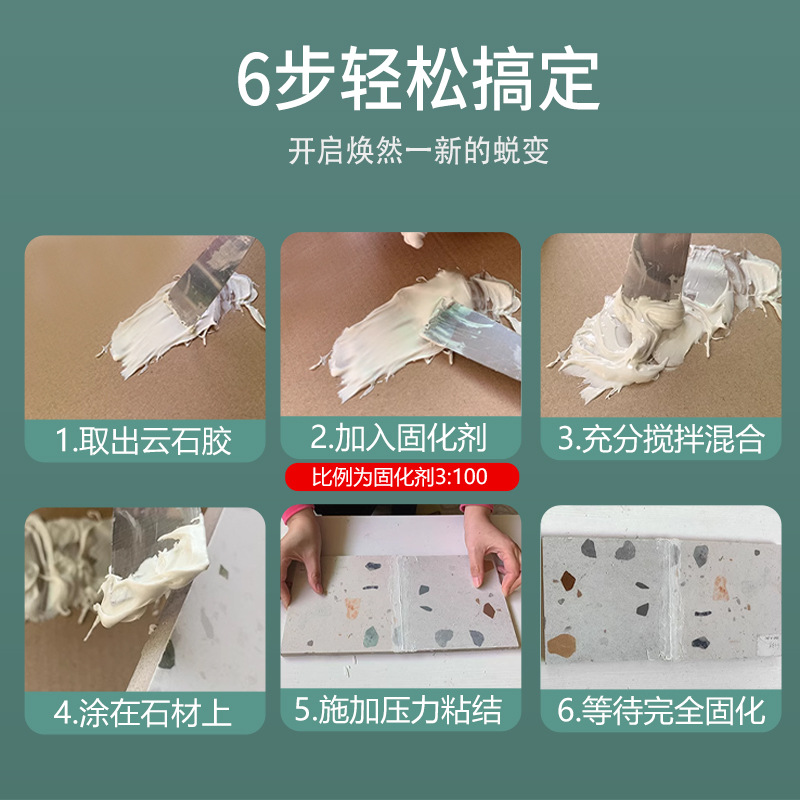 6步轻松搞定

开启焕然一新的蜕变

1.取出云石胶

2.加入固化剂

比例为固化剂3:100

3.充分搅拌混合

4.涂在石材上

5.施加压力粘结

6.等待完全固化