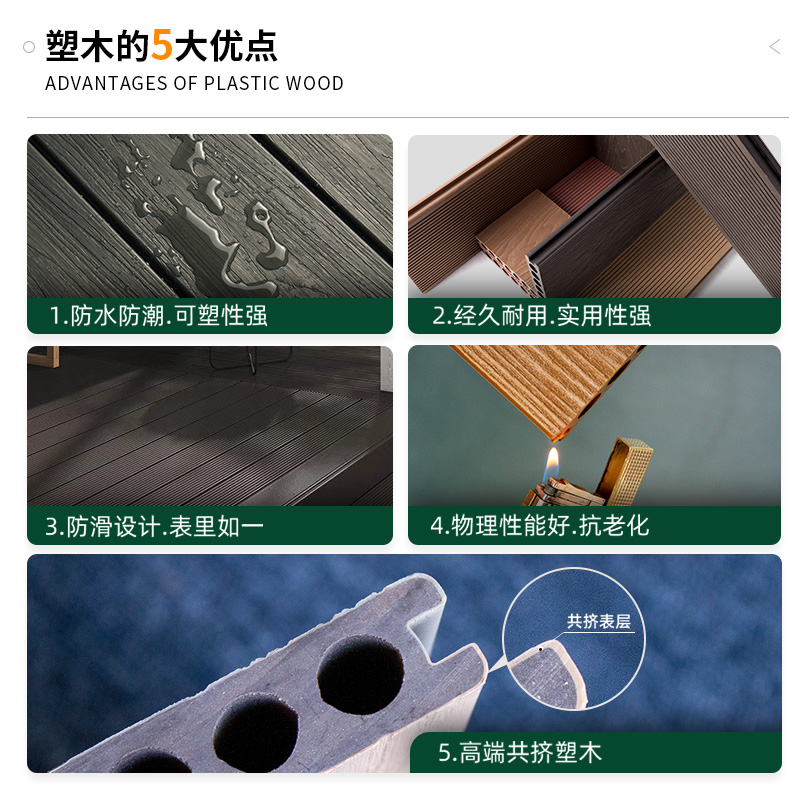 塑木的5大优点
ADVANTAGES OF PLASTIC WOOD

1.防水防潮.可塑性强

2.经久耐用.实用性强

3.防滑设计.表里如一

4.物理性能好.抗老化

共挤表层

5.高端共挤塑木