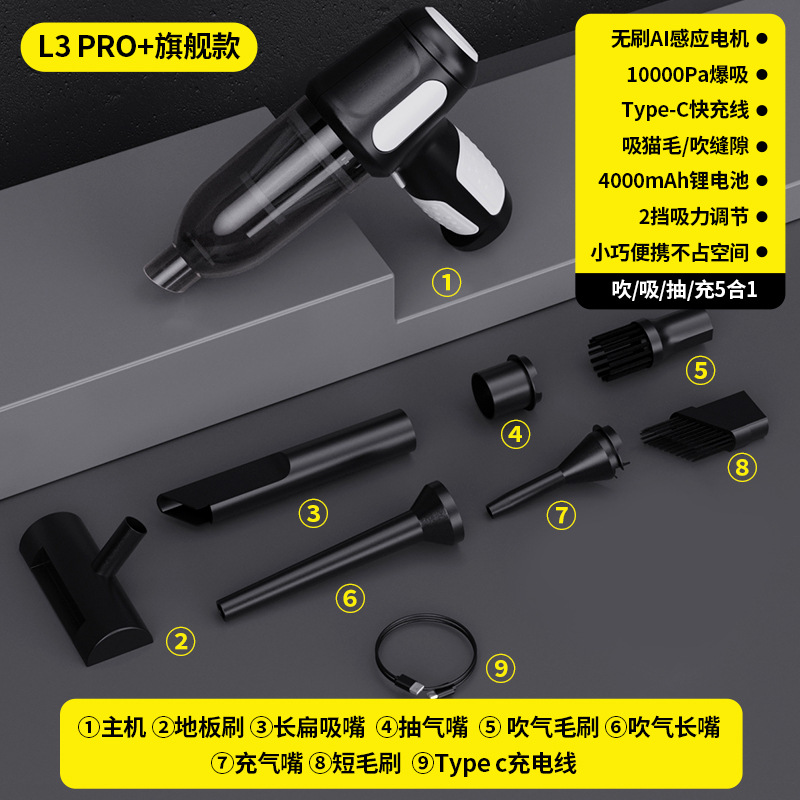 L3 PRO+旗舰款

无刷AI感应电机 ●
10000Pa爆吸 ●
Type-C快充线 ●
吸猫毛/吹缝隙 ●
4000mAh锂电池 ●
2挡吸力调节 ●
小巧便携不占空间 ●
吹/吸/抽/充5合1

①
⑤
④
⑧
③
⑦
⑥
②
⑨

①主机 ②地板刷 ③长扁吸嘴 ④抽气嘴 ⑤ 吹气毛刷 ⑥吹气长嘴
⑦充气嘴 ⑧短毛刷 ⑨Type c充电线