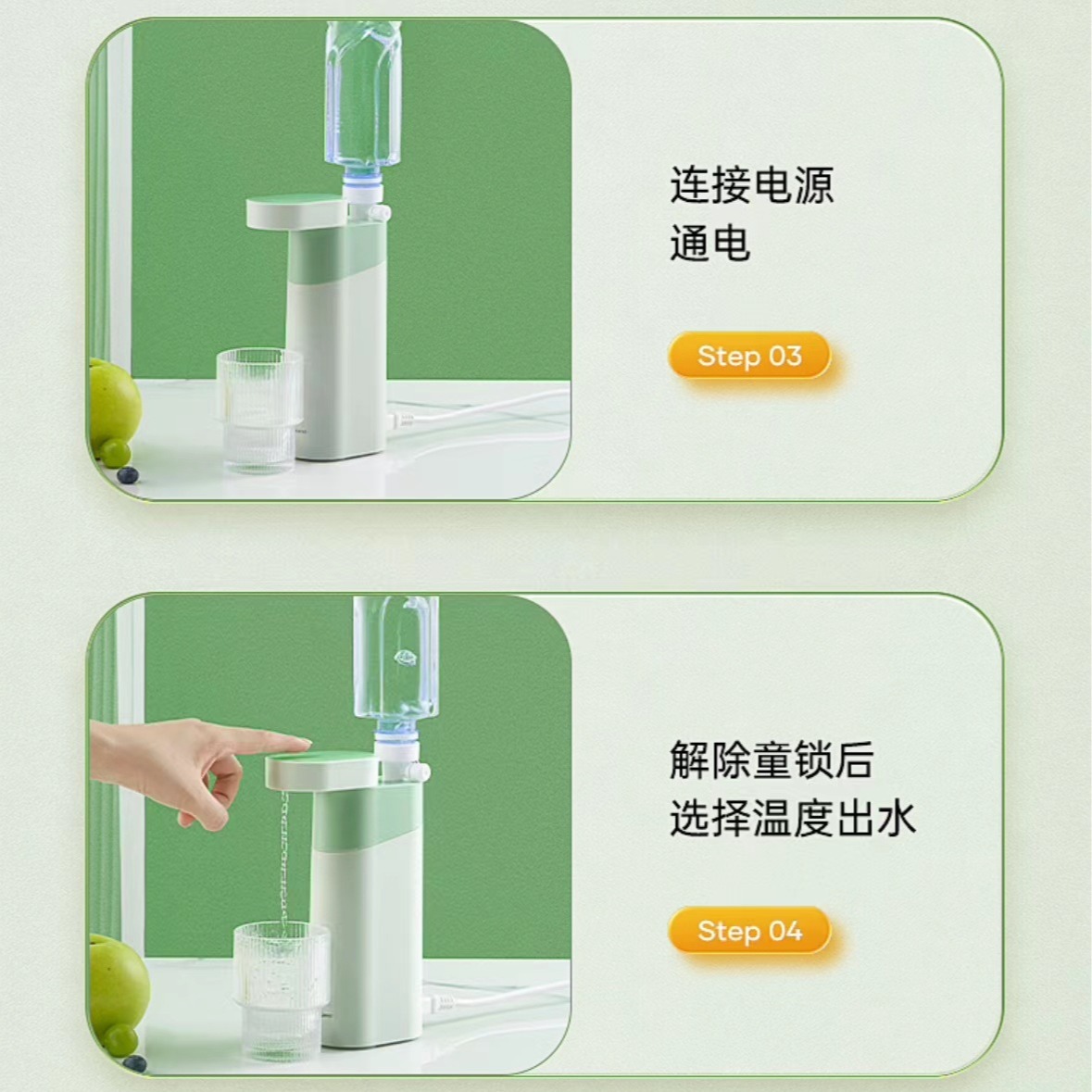 连接电源
通电

Step 03

解除童锁后
选择温度出水

Step 04