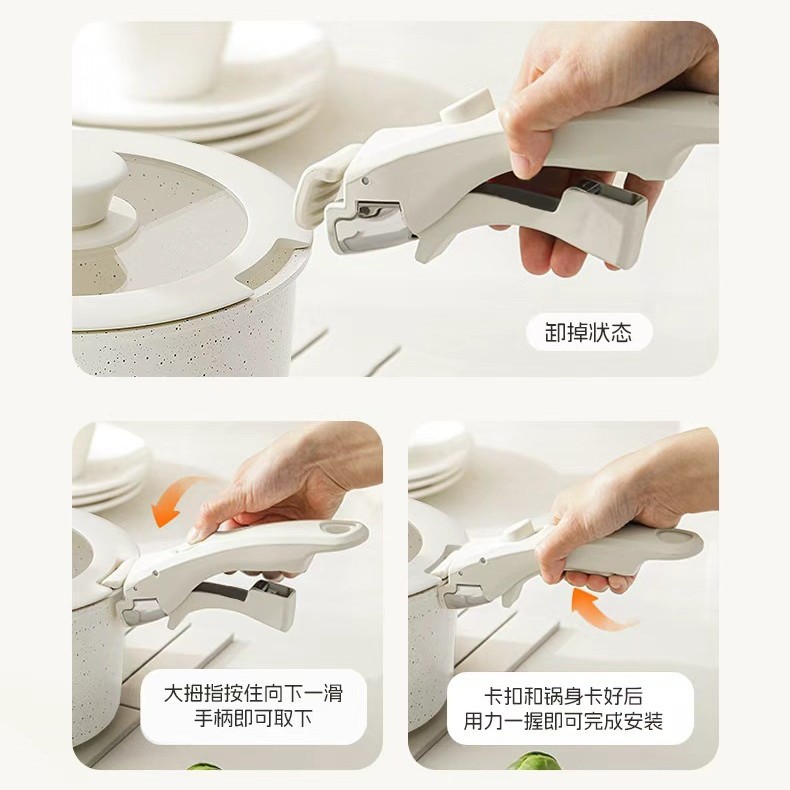 卸掉状态

大拇指按住向下一滑
手柄即可取下

卡扣和锅身卡好后
用力一握即可完成安装