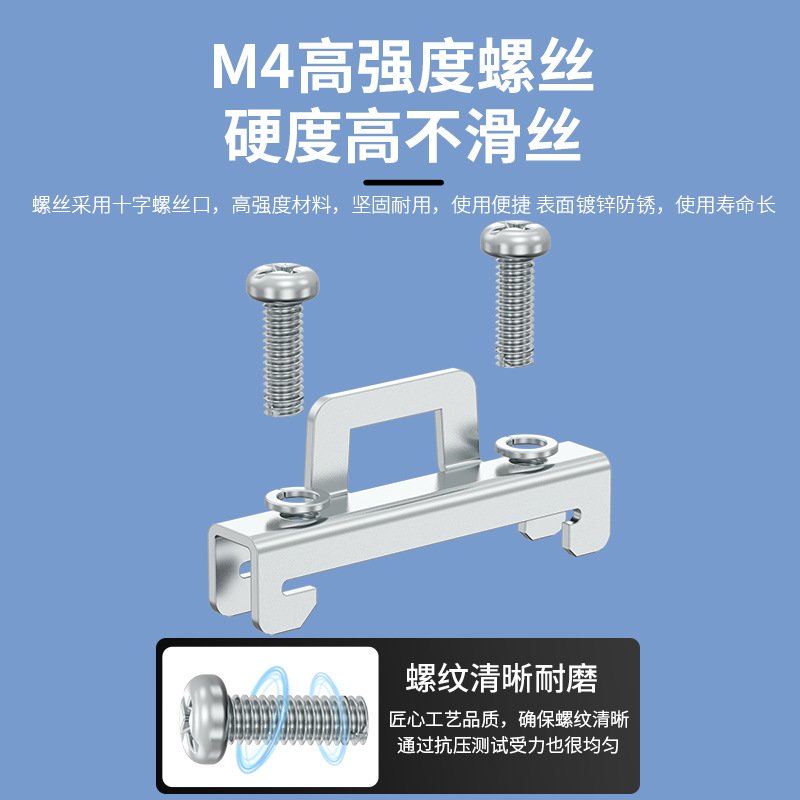 M4高强度螺丝
硬度高不滑丝

螺丝采用十字螺丝口，高强度材料，坚固耐用，使用便捷 表面镀锌防锈，使用寿命长

螺纹清晰耐磨

匠心工艺品质，确保螺纹清晰
通过抗压测试受力也很均匀