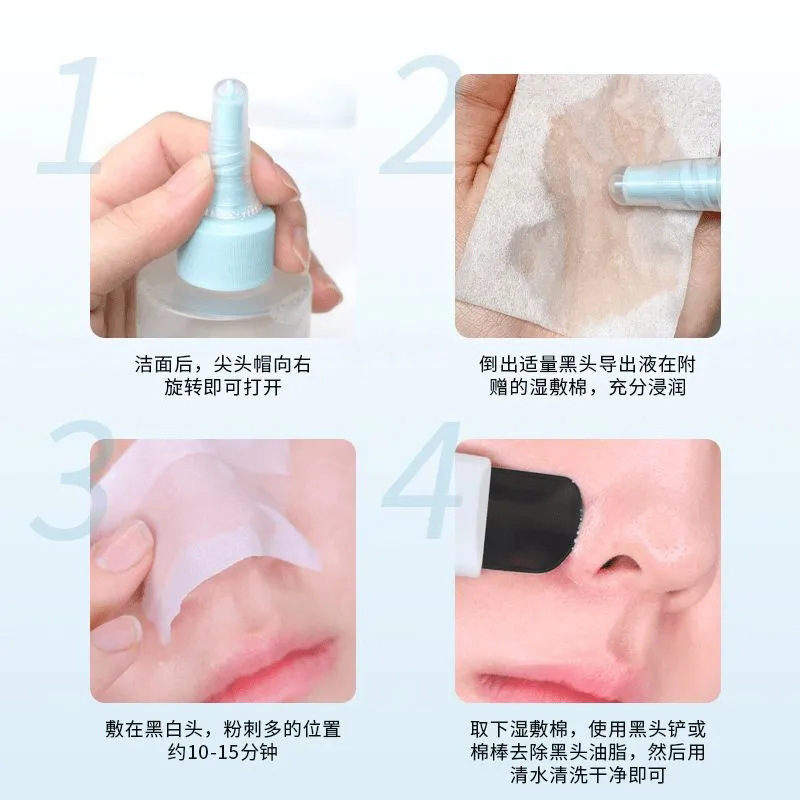 1

洁面后，尖头帽向右旋转即可打开

2

倒出适量黑头导出液在附赠的湿敷棉，充分浸润

3

敷在黑白头，粉刺多的位置约10-15分钟

4

取下湿敷棉，使用黑头铲或棉棒去除黑头油脂，然后用清水清洗干净即可