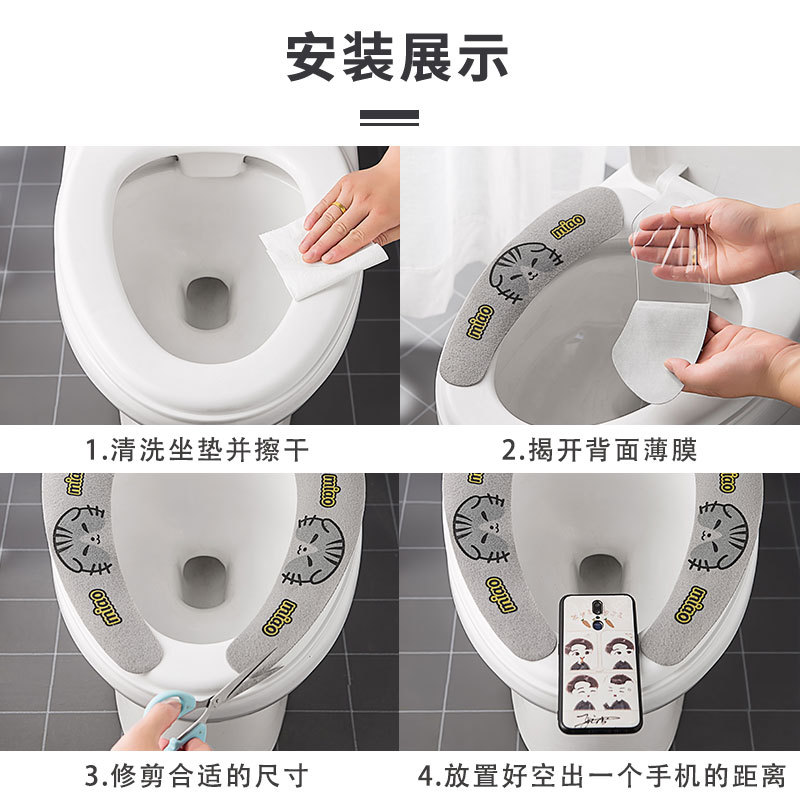 安装展示

miao

miao

1.清洗坐垫并擦干

2.揭开背面薄膜

miao

miao

miao

miao

miao

miao

3.修剪合适的尺寸

4.放置好空出一个手机的距离