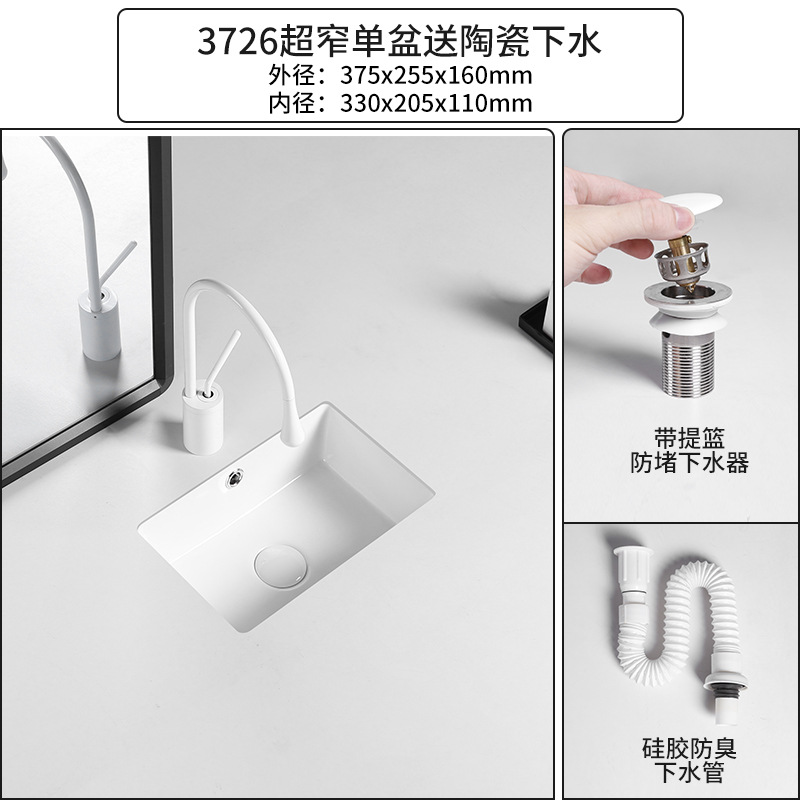 3726超窄单盆送陶瓷下水
外径：375x255x160mm
内径：330x205x110mm

带提篮
防堵下水器

硅胶防臭
下水管