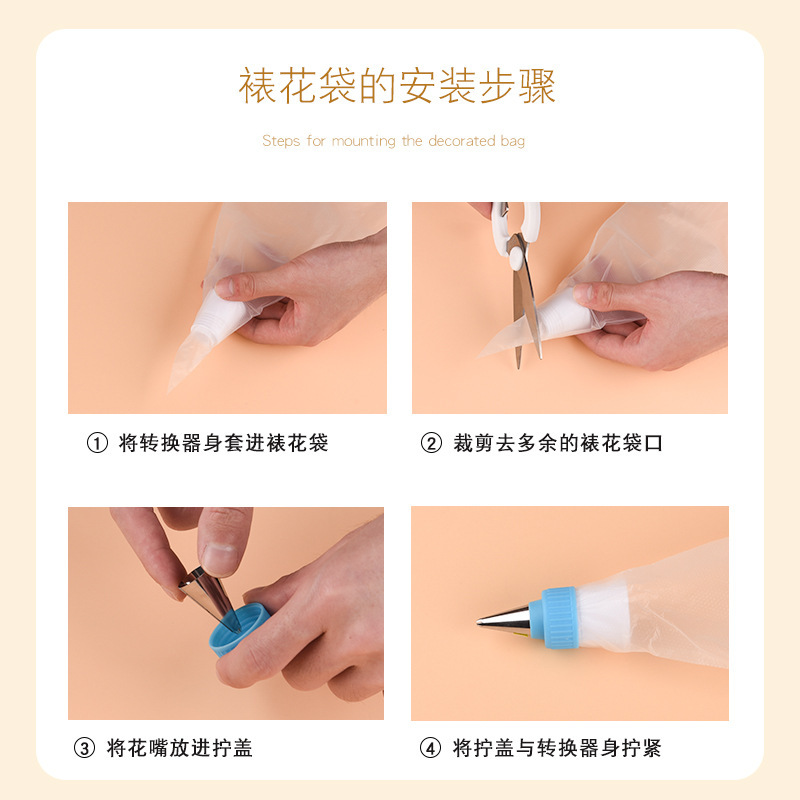 裱花袋的安装步骤

Steps for mounting the decorated bag

① 将转换器身套进裱花袋

② 裁剪去多余的裱花袋口

③ 将花嘴放进拧盖

④ 将拧盖与转换器身拧紧