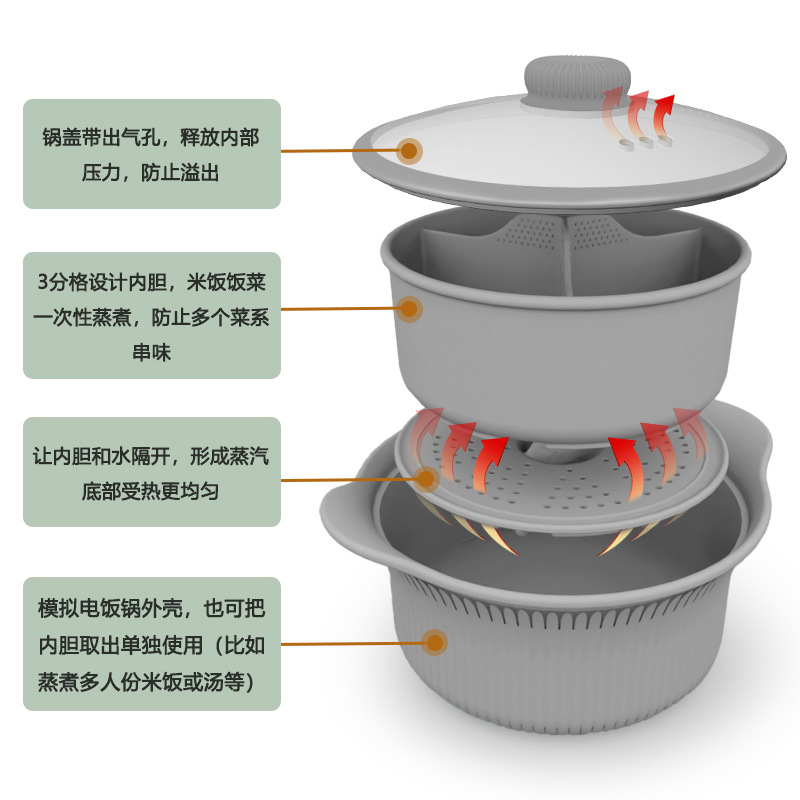 锅盖带出气孔，释放内部压力，防止溢出

3分格设计内胆，米饭饭菜一次性蒸煮，防止多个菜系串味

让内胆和水隔开，形成蒸汽底部受热更均匀

模拟电饭锅外壳，也可把内胆取出单独使用（比如蒸煮多人份米饭或汤等）