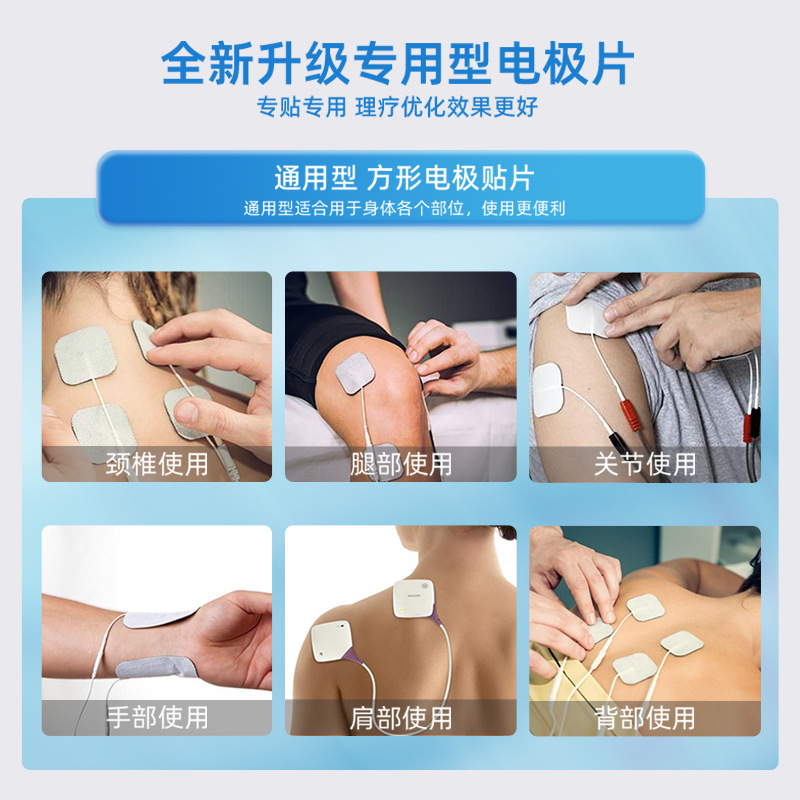 全新升级专用型电极片

专贴专用 理疗优化效果更好

通用型 方形电极贴片

通用型适合用于身体各个部位，使用更便利

颈椎使用

腿部使用

关节使用

手部使用

肩部使用

背部使用