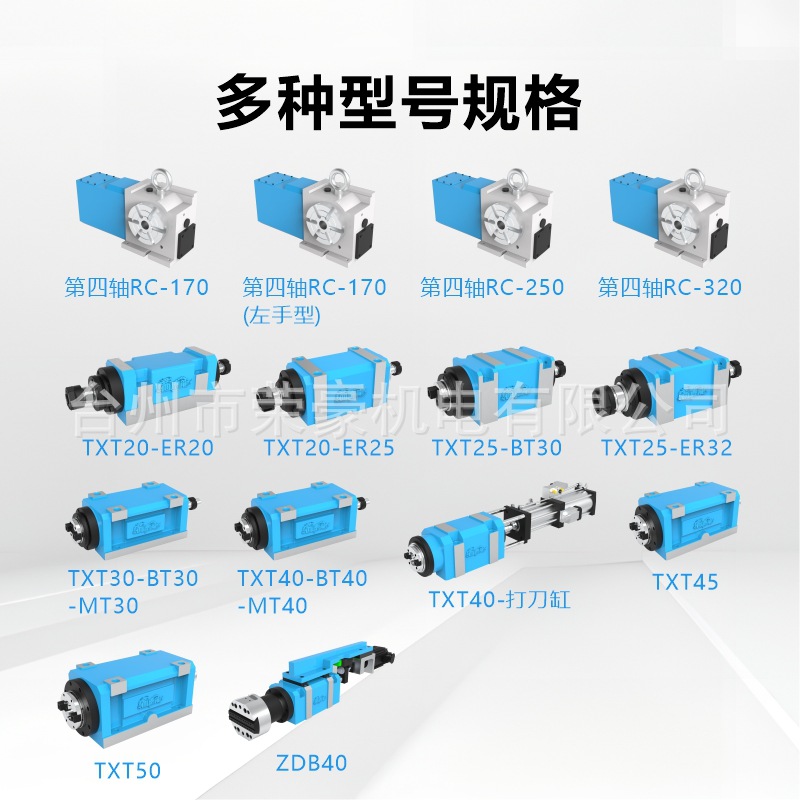 多种型号规格

第四轴RC-170

第四轴RC-170
(左手型)

第四轴RC-250

第四轴RC-320

台州市荣豪机电有限公司

TXT20-ER20

TXT20-ER25

TXT25-BT30

TXT25-ER32

TXT30-BT30
-MT30

TXT40-BT40
-MT40

TXT40-打刀缸

TXT45

TXT50

ZDB40