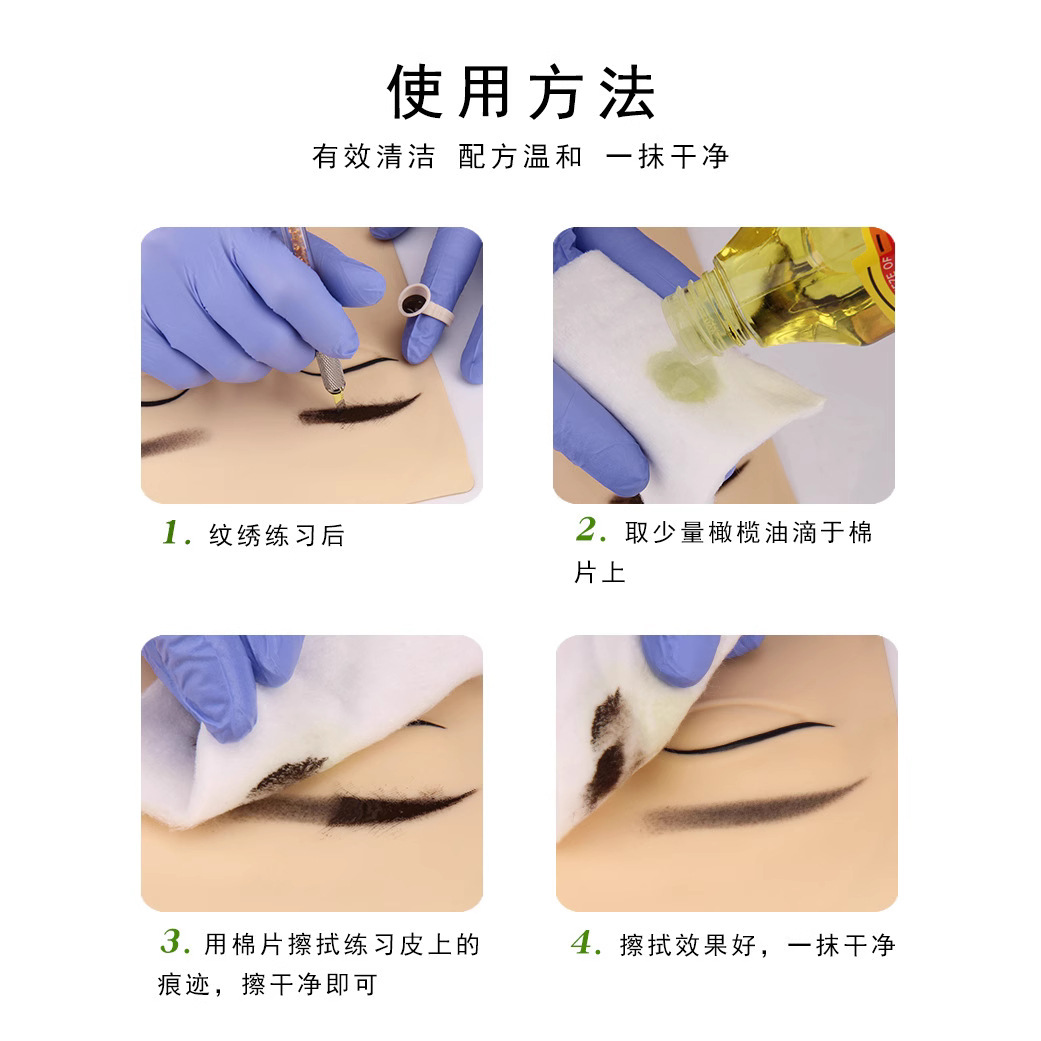 使用方法

有效清洁 配方温和 一抹干净

1. 纹绣练习后

2. 取少量橄榄油滴于棉片上

3. 用棉片擦拭练习皮上的痕迹，擦干净即可

4. 擦拭效果好，一抹干净