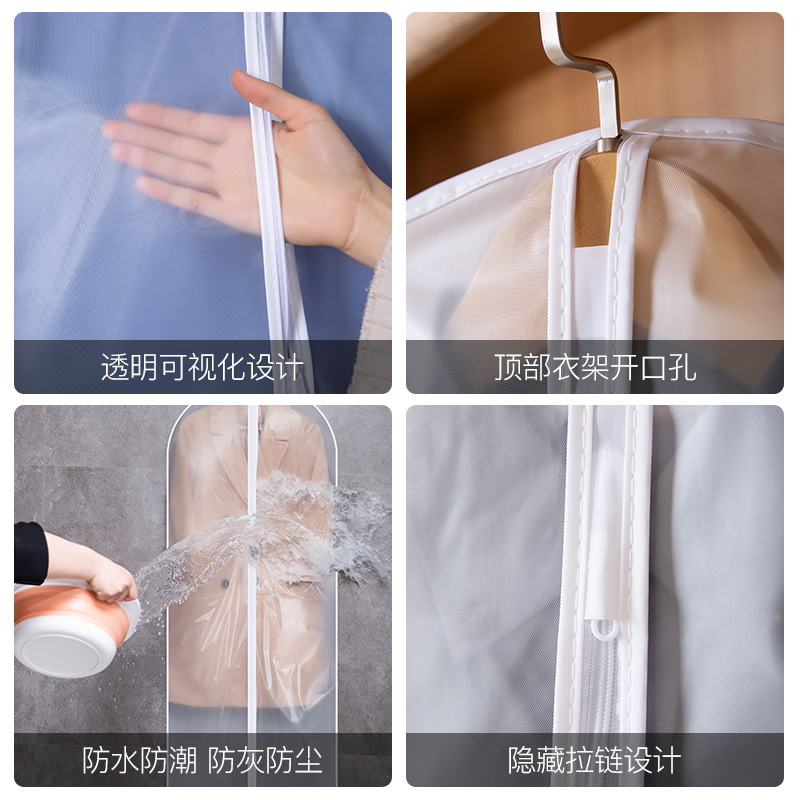 透明可视化设计

顶部衣架开口孔

防水防潮 防灰防尘

隐藏拉链设计