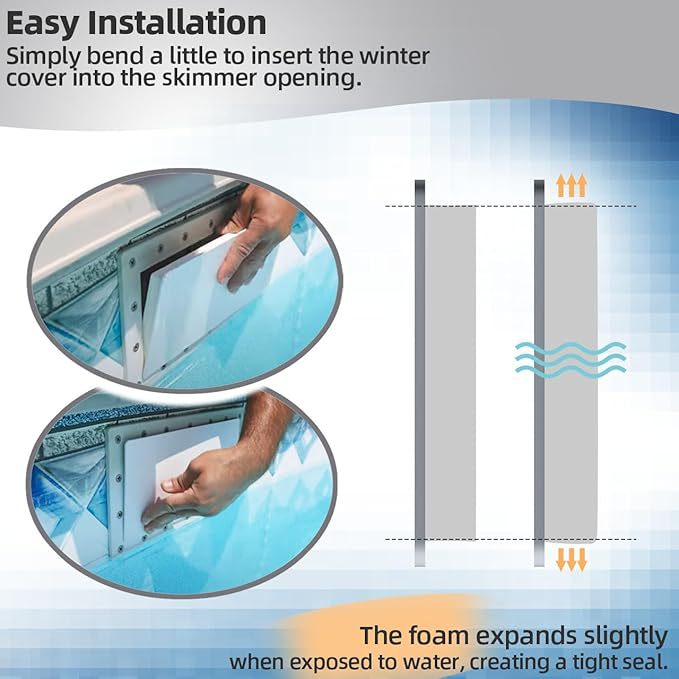 Easy Installation
Simply bend a little to insert the winter cover into the skimmer opening.

The foam expands slightly
when exposed to water, creating a tight seal.