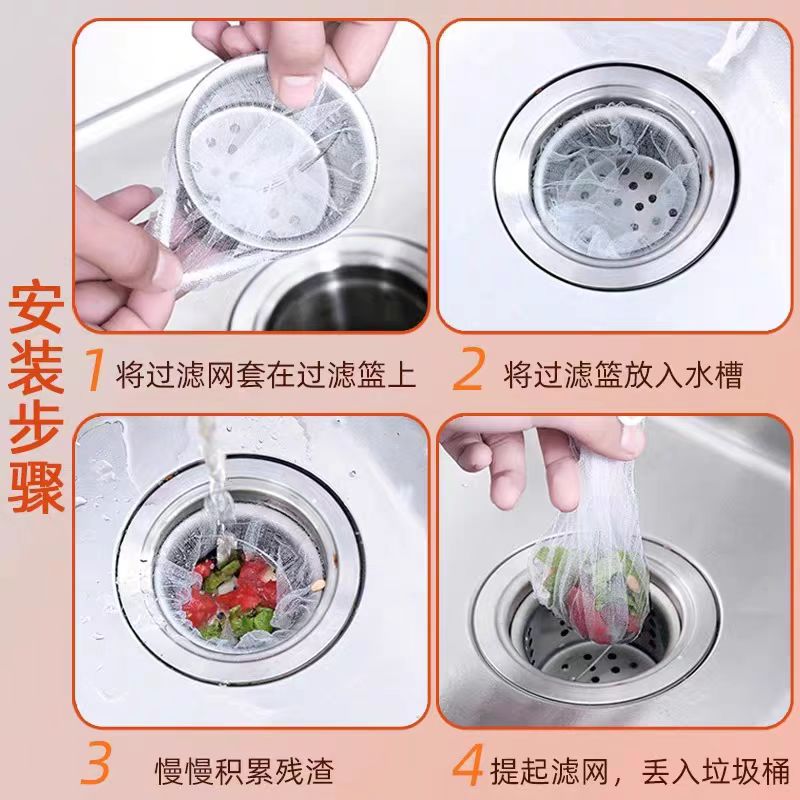 安装步骤

1 将过滤网套在过滤篮上

2 将过滤篮放入水槽

3 慢慢积累残渣

4 提起滤网，丢入垃圾桶