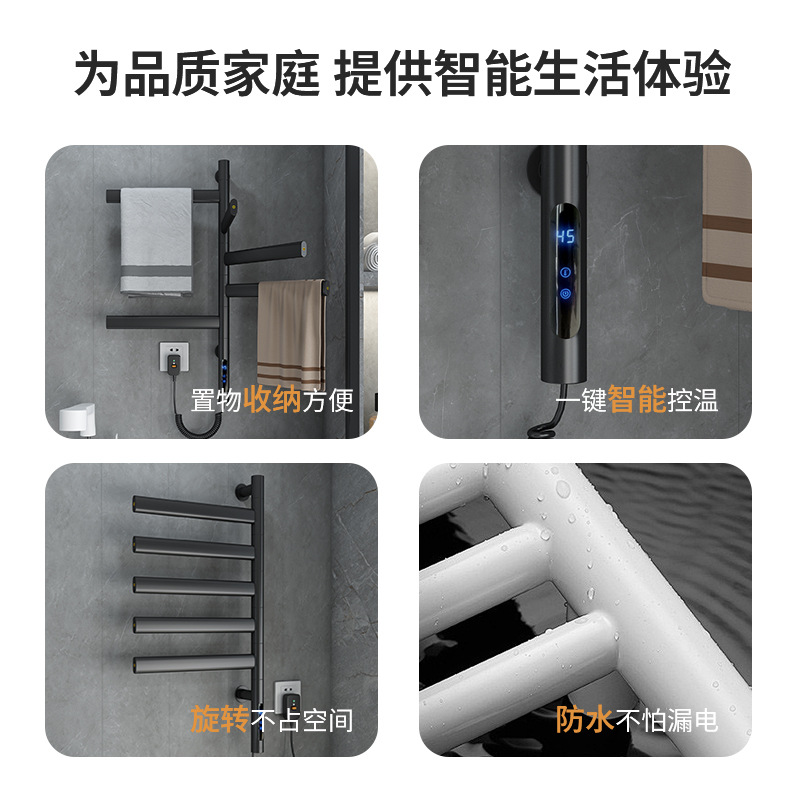 为品质家庭 提供智能生活体验

置物收纳方便

45

一键智能控温

旋转不占空间

防水不怕漏电