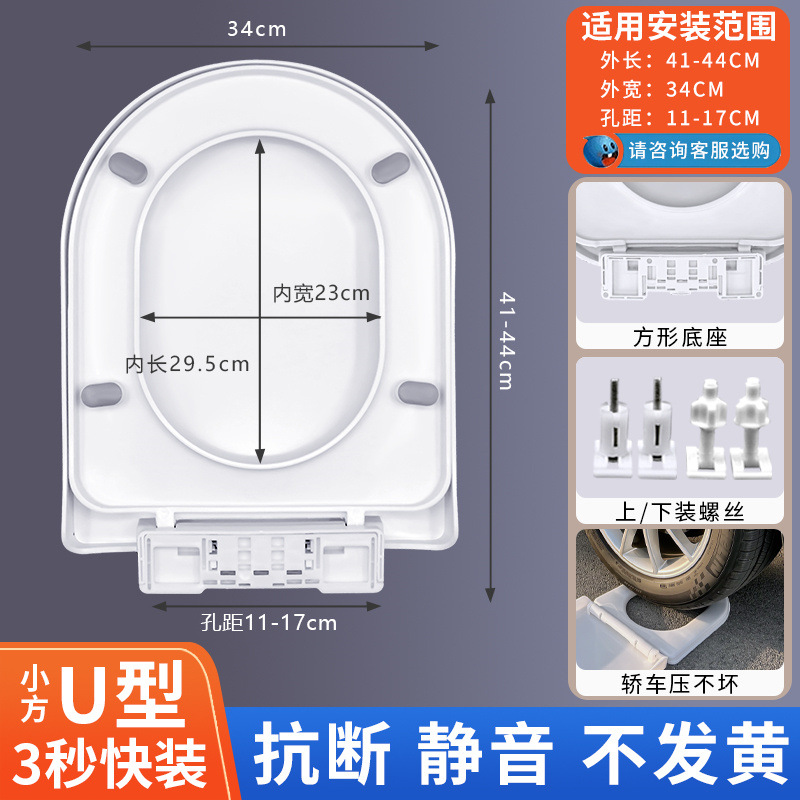 34cm

内宽23cm

内长29.5cm

41-44cm

孔距11-17cm

适用安装范围
外长：41-44CM
外宽：34CM
孔距：11-17CM
请咨询客服选购

方形底座

上/下装螺丝

轿车压不坏

小方 U型
3秒快装

抗断 静音 不发黄