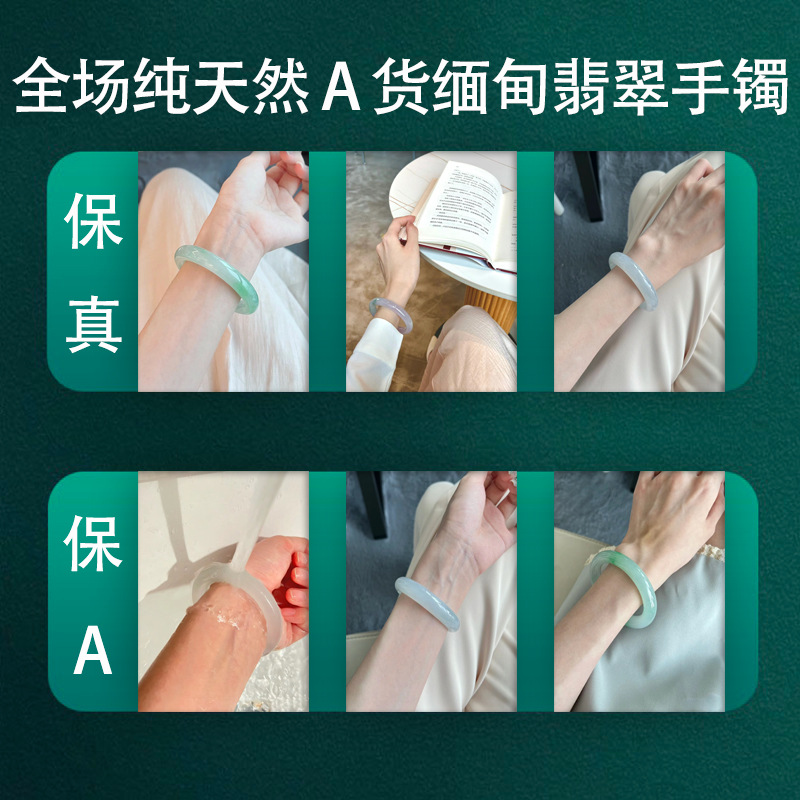 全场纯天然 A 货缅甸翡翠手镯

保真

保A