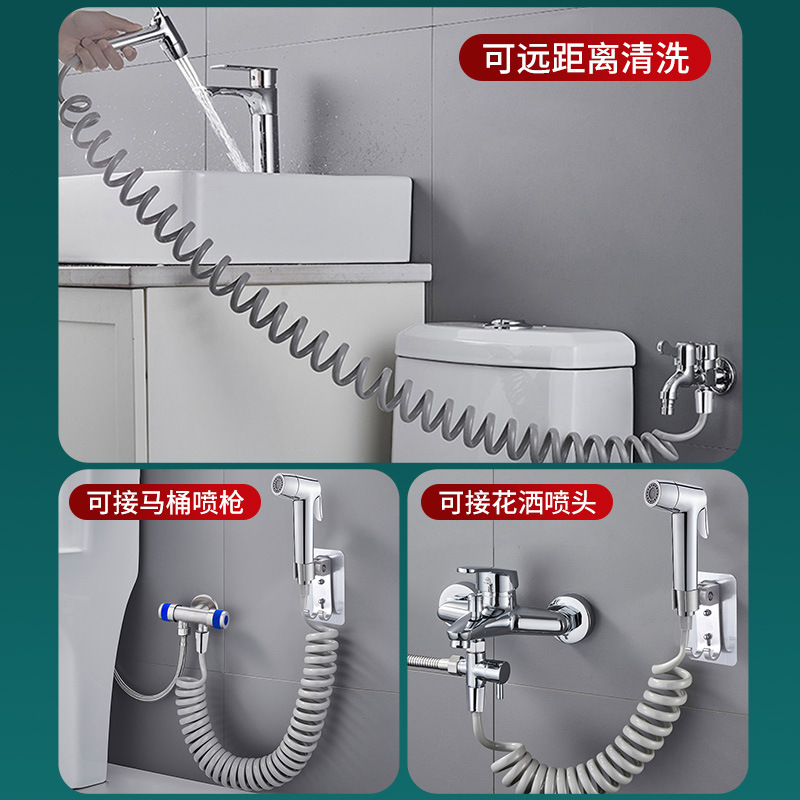 可远距离清洗

可接马桶喷枪

可接花洒喷头